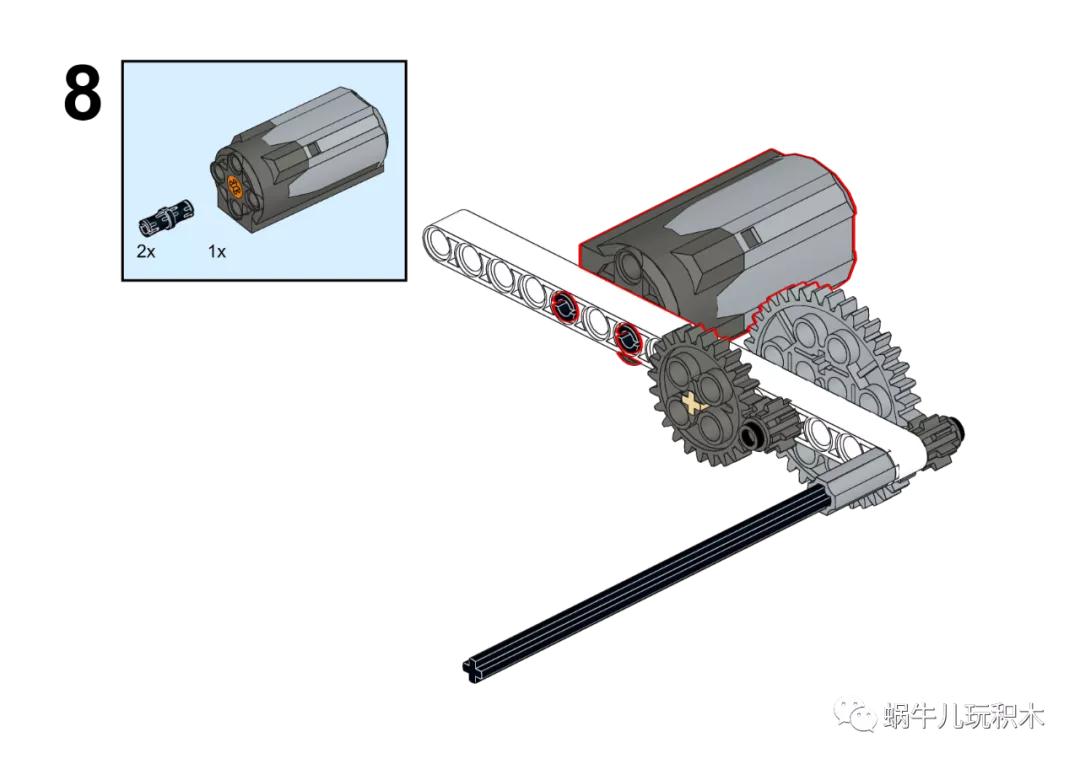 8

2x 1x

蜗牛儿玩积木