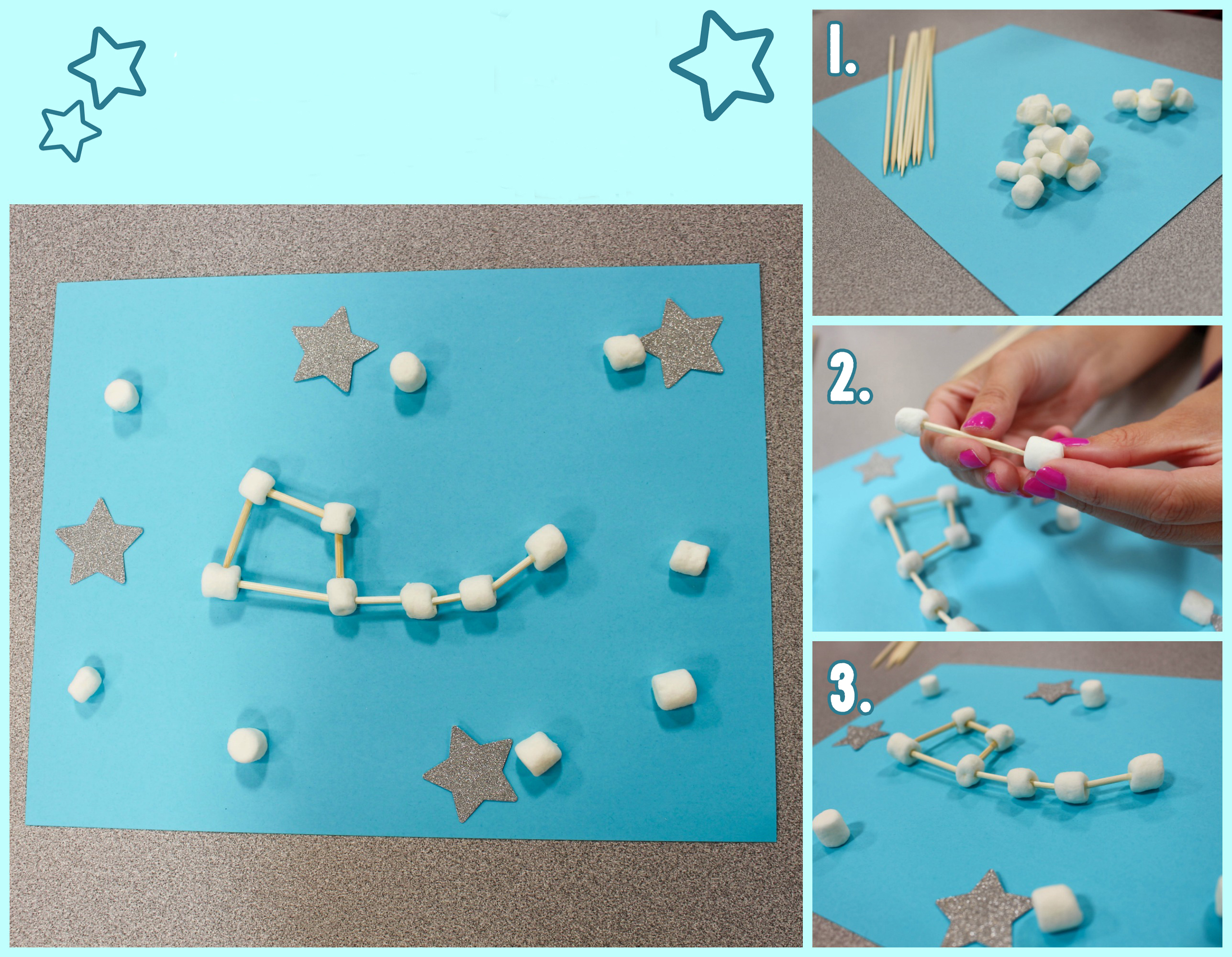 1.

2.

3.