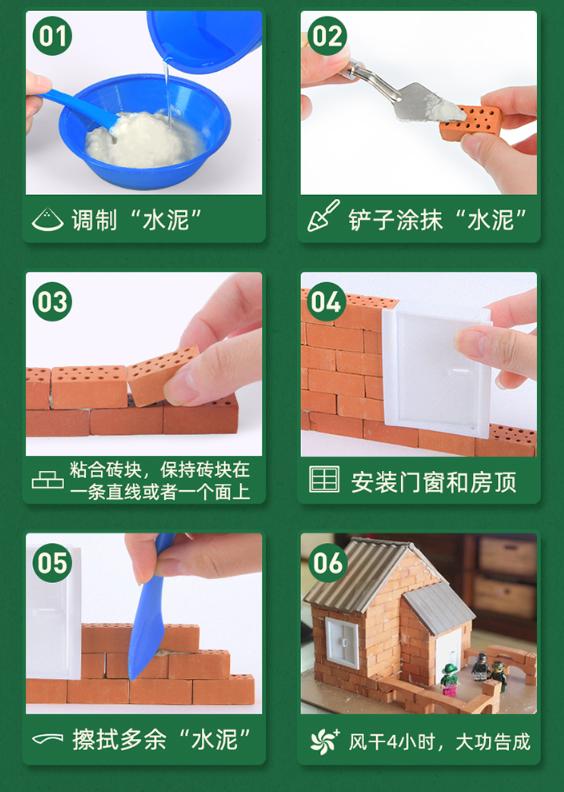 01
调制“水泥”

02
铲子涂抹“水泥”

03
粘合砖块，保持砖块在一条直线或者一个面上

04
安装门窗和房顶

05
擦拭多余“水泥”

06
风干4小时，大功告成