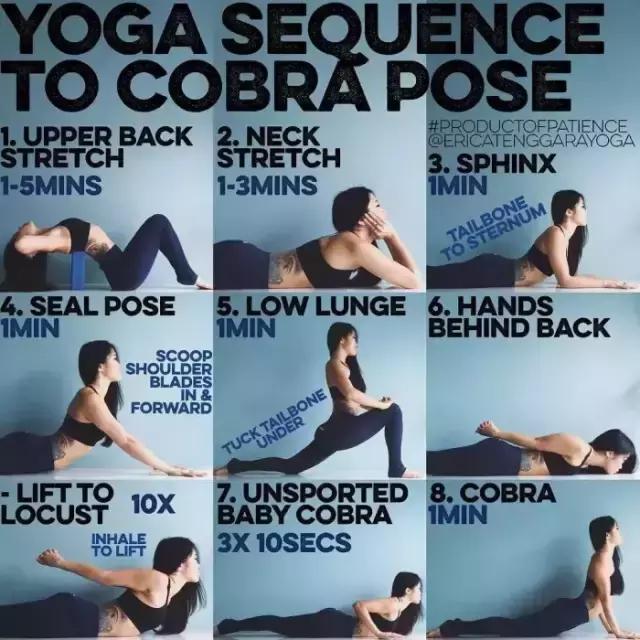 YOGA SEQUENCE TO COBRA POSE

1. UPPER BACK STRETCH
1-5MINS

2. NECK STRETCH
1-3MINS

#PRODUCTOFPATIENCE
@ERICATENGGARAYOGA

3. SPHINX
1MIN
TAILBONE TO STERNUM

4. SEAL POSE
1MIN
SCOOP SHOULDER BLADES IN & FORWARD

5. LOW LUNGE
1MIN
TUCK TAILBONE UNDER

6. HANDS BEHIND BACK

- LIFT TO LOCUST 10X
INHALE TO LIFT

7. UNSPORTED BABY COBRA
3X 10SECS

8. COBRA
1MIN