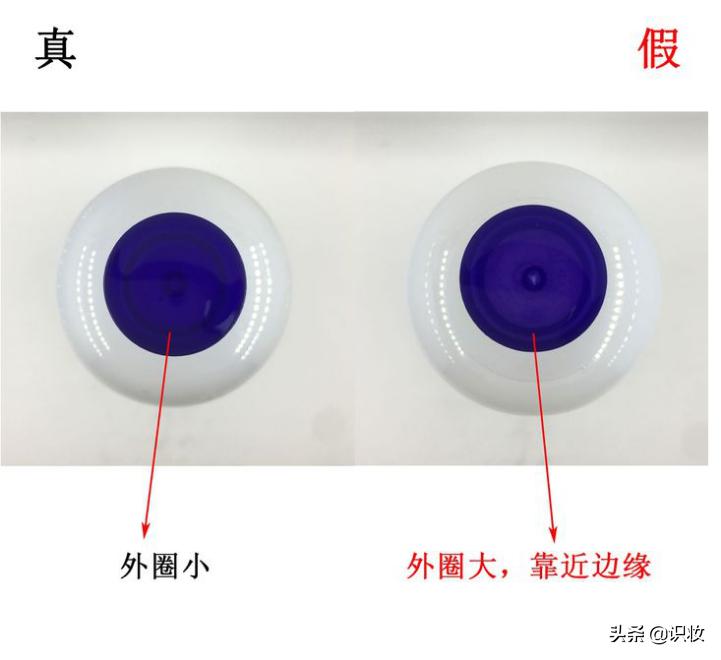 真

假

外圈小

外圈大，靠近边缘

头条 @识妆