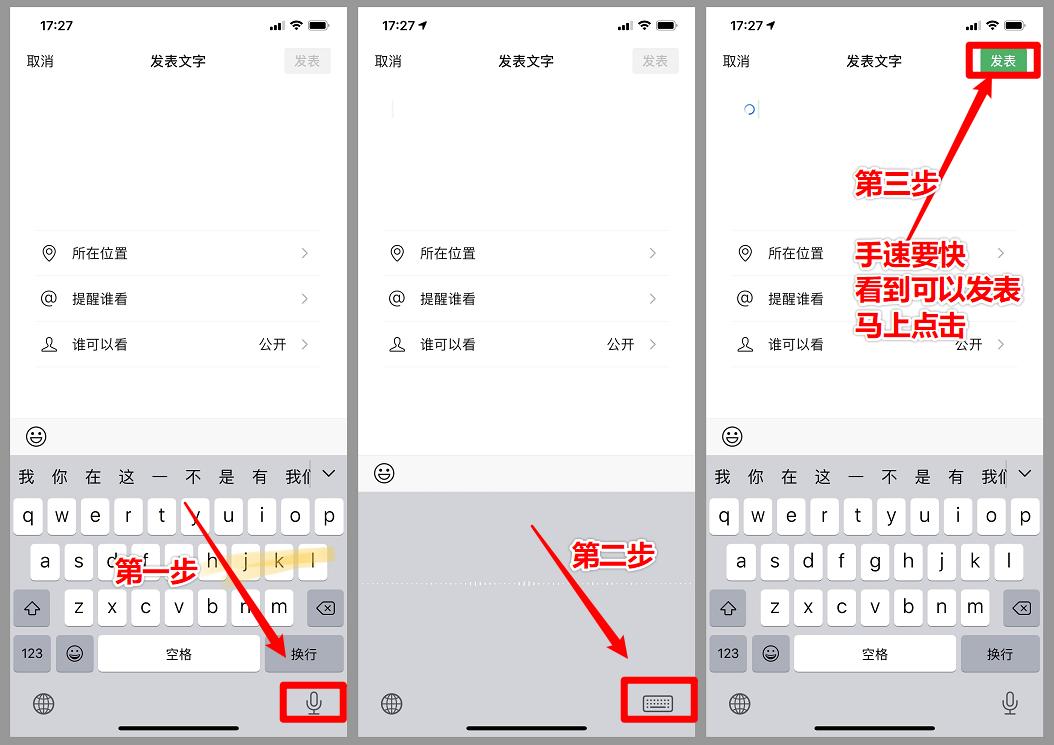 17:27

取消 发表文字 发表

所在位置

提醒谁看

谁可以看 公开

我 你 在 这 一 不 是 有 我们

q w e r t y u i o p

a s d f g h j k l

z x c v b n m

123 空格 换行

第一步

17:27

取消 发表文字 发表

所在位置

提醒谁看

谁可以看 公开

第二步

17:27

取消 发表文字 发表

第三步

手速要快
看到可以发表
马上点击

所在位置

提醒谁看

谁可以看 公开

我 你 在 这 一 不 是 有 我们

q w e r t y u i o p

a s d f g h j k l

z x c v b n m

123 空格 换行