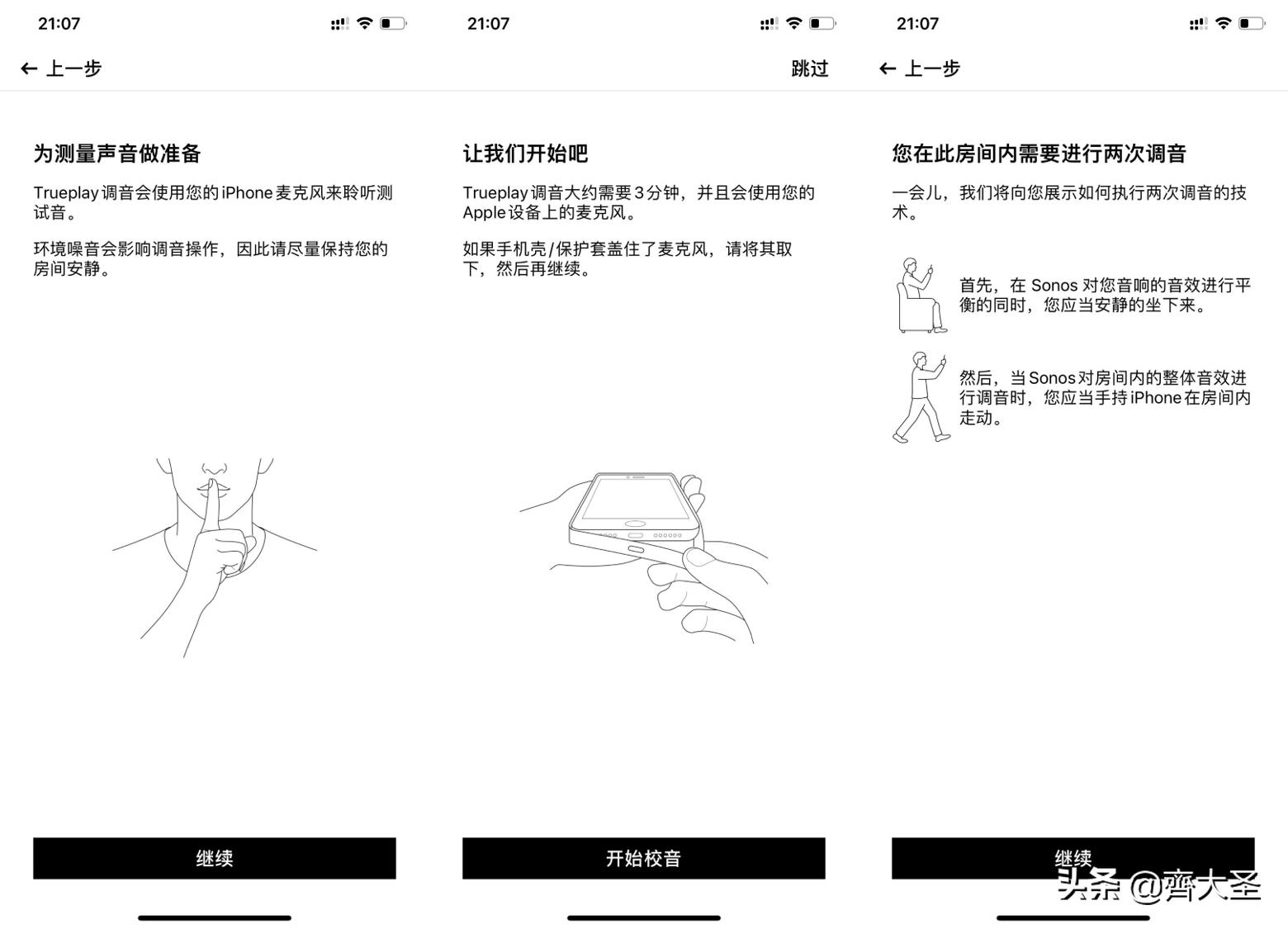 21:07

← 上一步

为测量声音做准备

Trueplay 调音会使用您的 iPhone 麦克风来聆听测试音。

环境噪音会影响调音操作，因此请尽量保持您的房间安静。

继续

21:07

跳过

让我们开始吧

Trueplay 调音大约需要 3 分钟，并且会使用您的 Apple 设备上的麦克风。

如果手机壳/保护套盖住了麦克风，请将其取下，然后再继续。

开始校音

21:07

← 上一步

您在此房间内需要进行两次调音

一会儿，我们将向您展示如何执行两次调音的技术。

首先，在 Sonos 对您音响的音效进行平衡的同时，您应当安静的坐下来。

然后，当 Sonos 对房间内的整体音效进行调音时，您应当手持 iPhone 在房间内走动。

继续

头条 @齊大圣