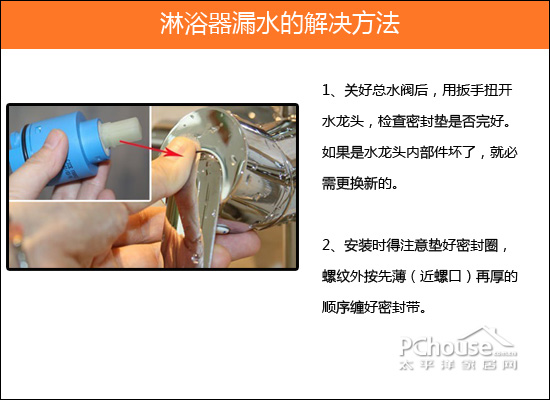 淋浴器漏水的解决方法

1、关好总水阀后，用扳手扭开水龙头，检查密封垫是否完好。如果是水龙头内部件坏了，就必需更换新的。

2、安装时得注意垫好密封圈，螺纹外按先薄（近螺口）再厚的顺序缠好密封带。

PChouse.com.cn
太平洋家居网