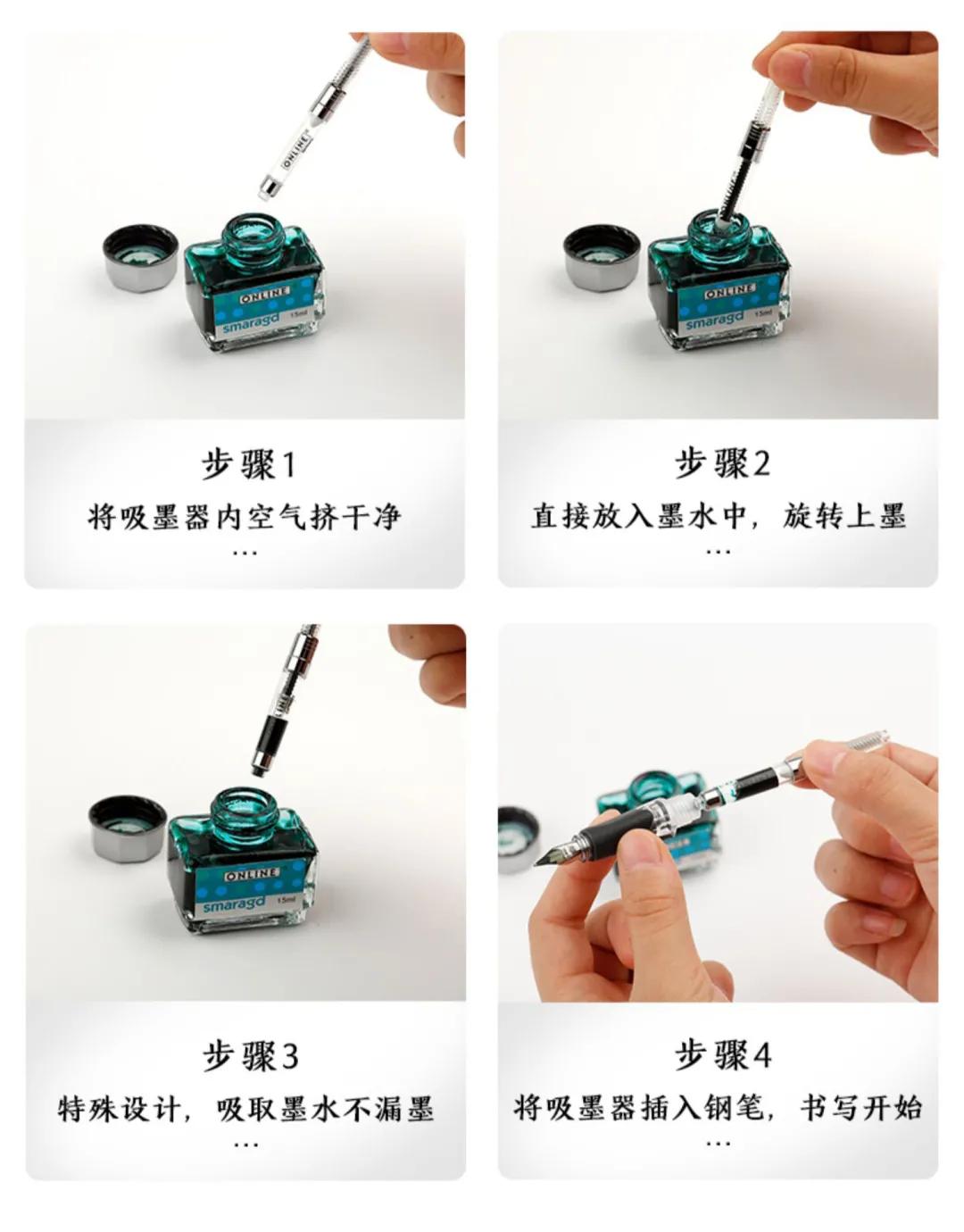 ONLINE

ONLINE
smaragd 15ml

步骤1
将吸墨器内空气挤干净
...

ONLINE
smaragd 15ml

步骤2
直接放入墨水中，旋转上墨
...

ONLINE
smaragd 15ml

步骤3
特殊设计，吸取墨水不漏墨
...

步骤4
将吸墨器插入钢笔，书写开始
...