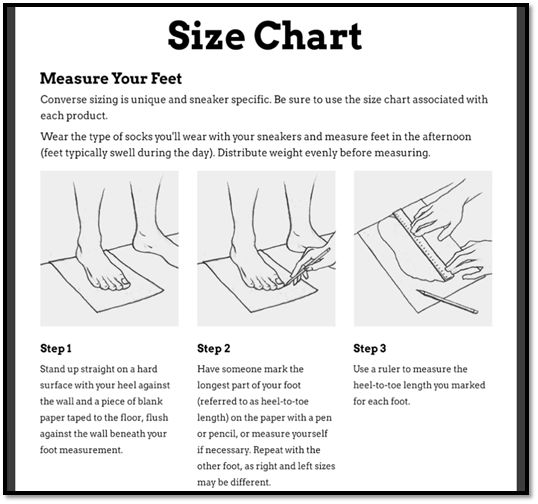 Size Chart

Measure Your Feet

Converse sizing is unique and sneaker specific. Be sure to use the size chart associated with each product.

Wear the type of socks you'll wear with your sneakers and measure feet in the afternoon (feet typically swell during the day). Distribute weight evenly before measuring.

Step 1

Stand up straight on a hard surface with your heel against the wall and a piece of blank paper taped to the floor, flush against the wall beneath your foot measurement.

Step 2

Have someone mark the longest part of your foot (referred to as heel-to-toe length) on the paper with a pen or pencil, or measure yourself if necessary. Repeat with the other foot, as right and left sizes may be different.

Step 3

Use a ruler to measure the heel-to-toe length you marked for each foot.