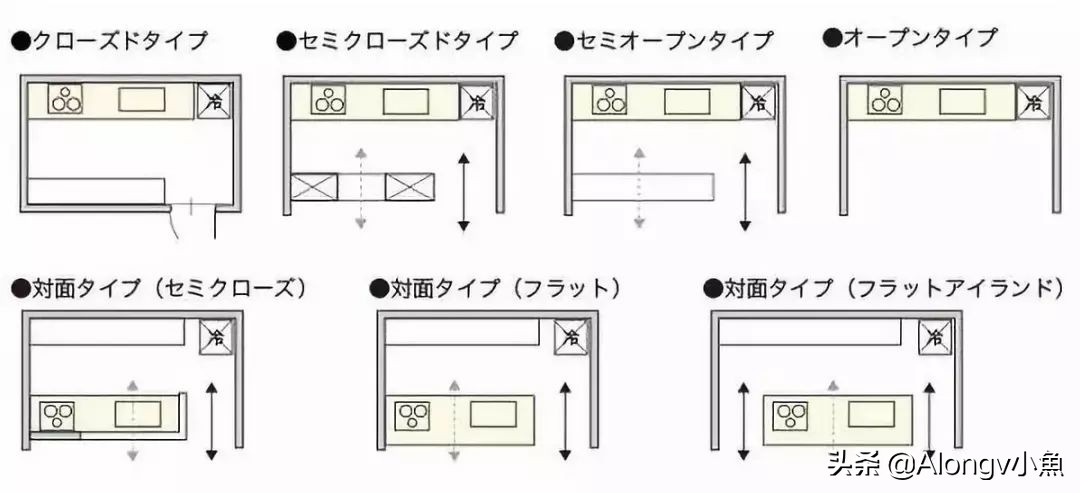 ●クローズドタイプ

冷

●セミクローズドタイプ

冷

●セミオープンタイプ

冷

●オープンタイプ

冷

●対面タイプ（セミクローズ）

冷

●対面タイプ（フラット）

冷

●対面タイプ（フラットアイランド）

冷

头条 @Alongv小魚