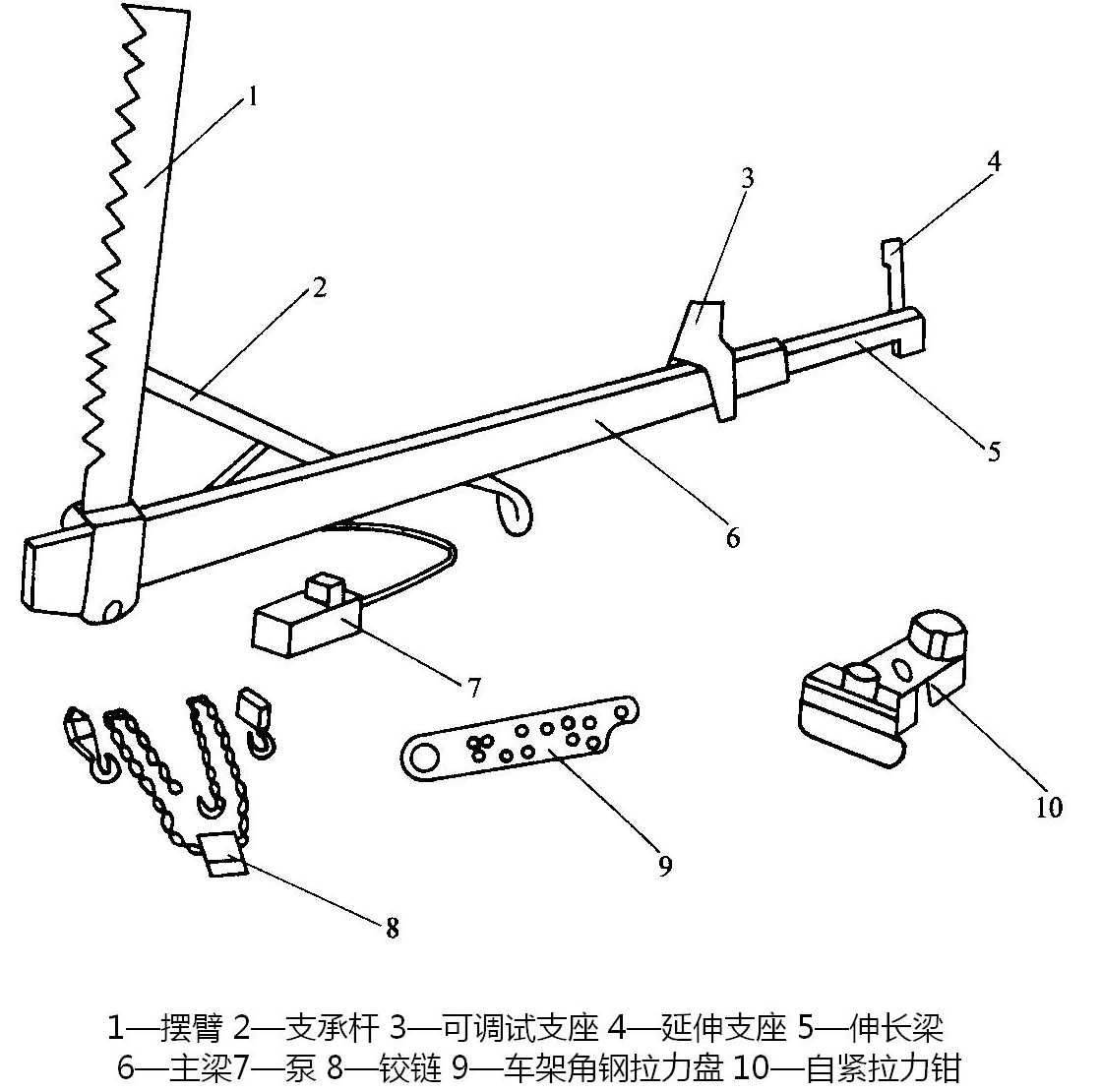 1
2
3
4
5
6
7
8
9
10

1—摆臂 2—支承杆 3—可调试支座 4—延伸支座 5—伸长梁
6—主梁7—泵 8—铰链 9—车架角钢拉力盘 10—自紧拉力钳