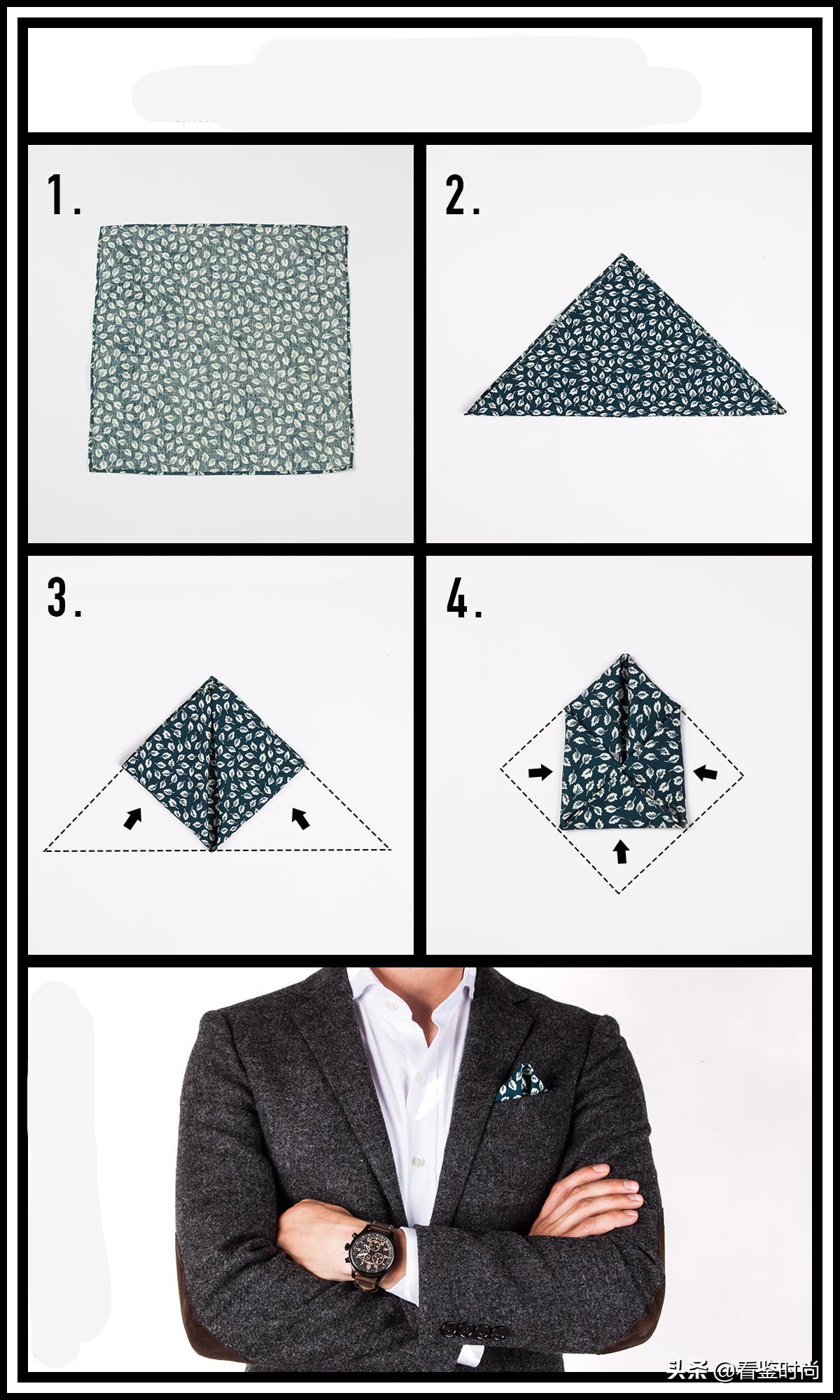 1.

2.

3.

4.

头条 @看鉴时尚