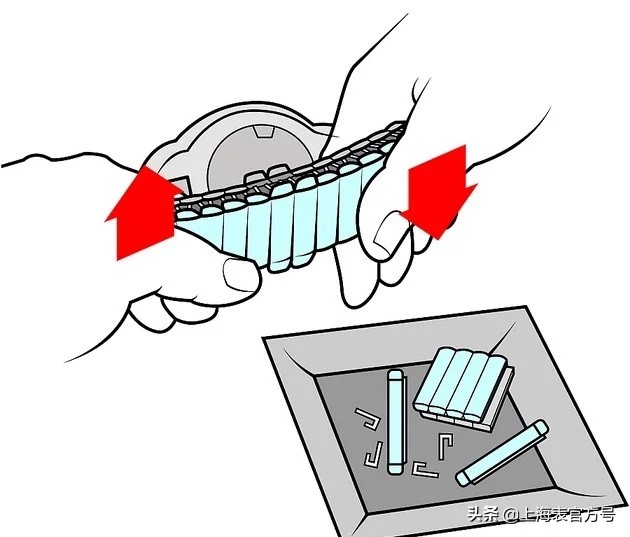 头条 @上海表官方号