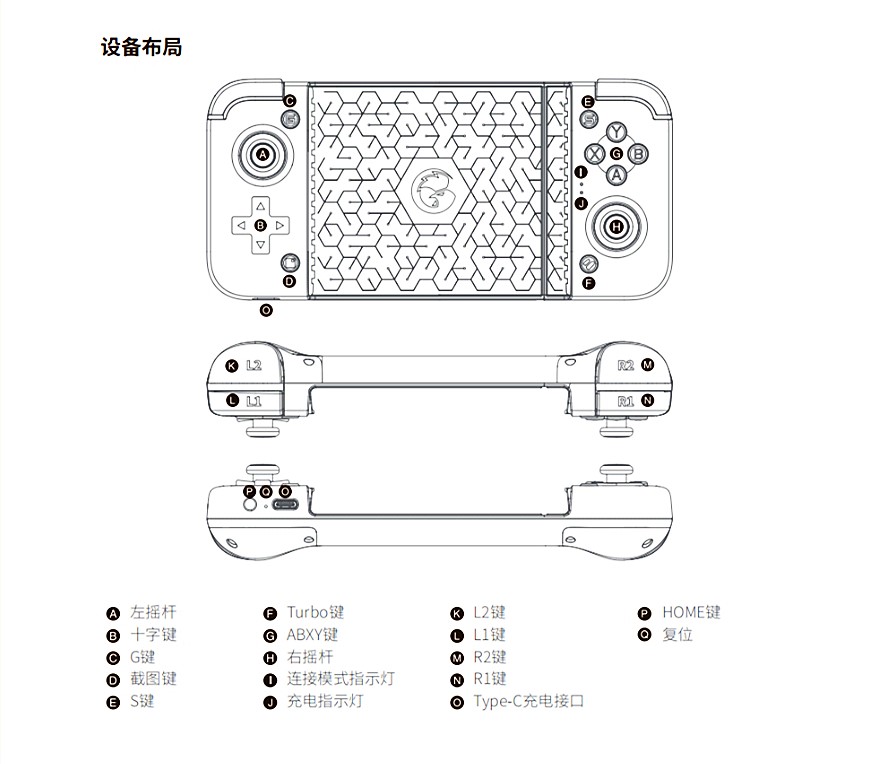 设备布局

C
G
A
B
D
O
E
S
Y
X
G
B
A
I
J
H
F

K L2
L L1
R2 M
R1 N

P Q O

A 左摇杆
B 十字键
C G键
D 截图键
E S键

F Turbo键
G ABXY键
H 右摇杆
I 连接模式指示灯
J 充电指示灯

K L2键
L L1键
M R2键
N R1键
O Type-C充电接口

P HOME键
Q 复位