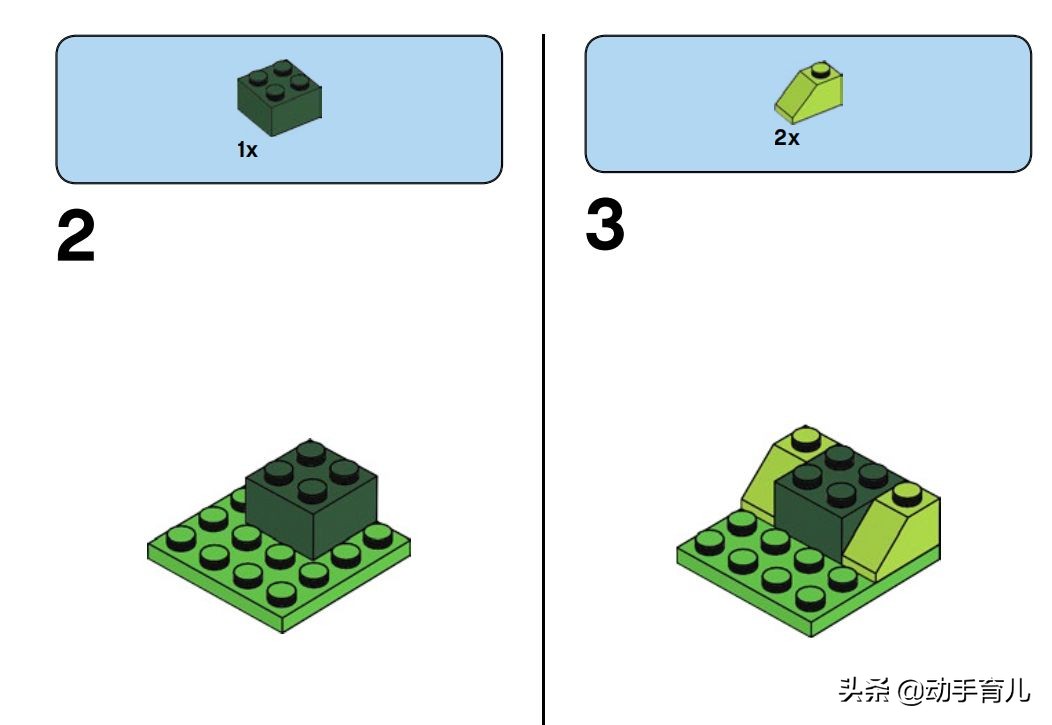 1x

2

2x

3

头条 @动手育儿