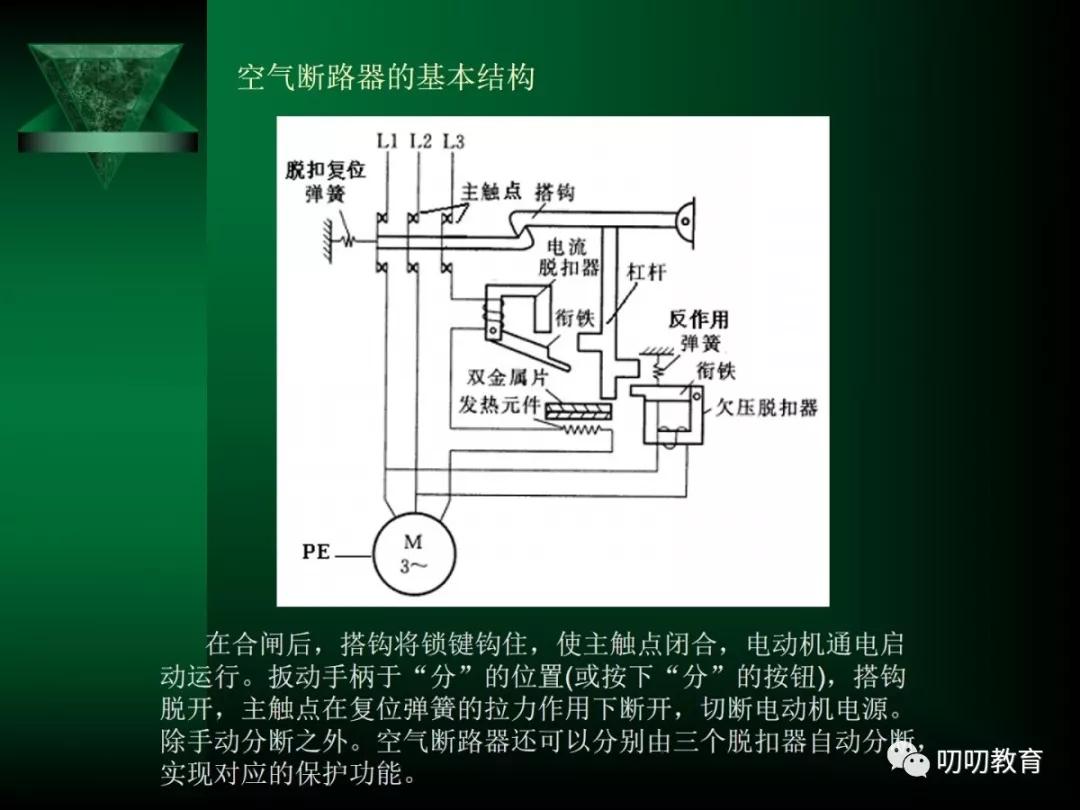 空气断路器的基本结构

L1 L2 L3
脱扣复位弹簧
主触点
搭钩
电流脱扣器
杠杆
衔铁
反作用弹簧
衔铁
双金属片
发热元件
欠压脱扣器
PE
M
3~

在合闸后，搭钩将锁键钩住，使主触点闭合，电动机通电启动运行。扳动手柄于“分”的位置(或按下“分”的按钮)，搭钩脱开，主触点在复位弹簧的拉力作用下断开，切断电动机电源。除手动分断之外。空气断路器还可以分别由三个脱扣器自动分断，实现对应的保护功能。

叨叨教育