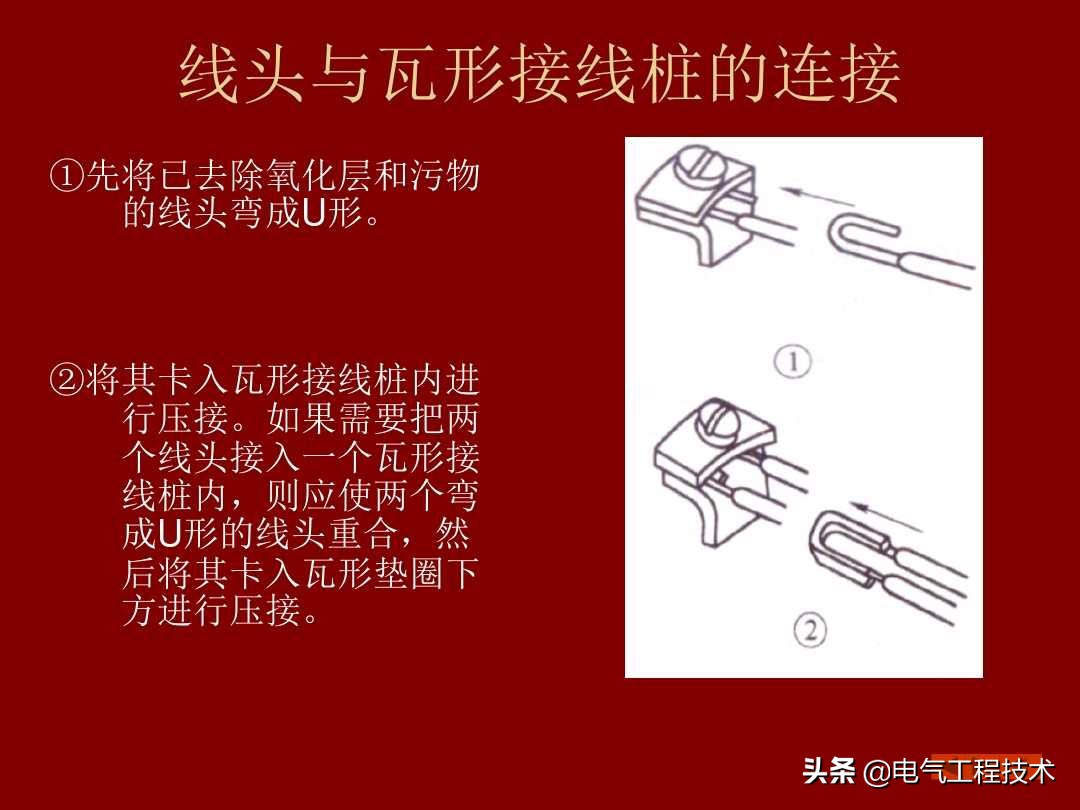 线头与瓦形接线桩的连接

①先将已去除氧化层和污物的线头弯成U形。

②将其卡入瓦形接线桩内进行压接。如果需要把两个线头接入一个瓦形接线桩内，则应使两个弯成U形的线头重合，然后将其卡入瓦形垫圈下方进行压接。

①

②

头条 @电气工程技术