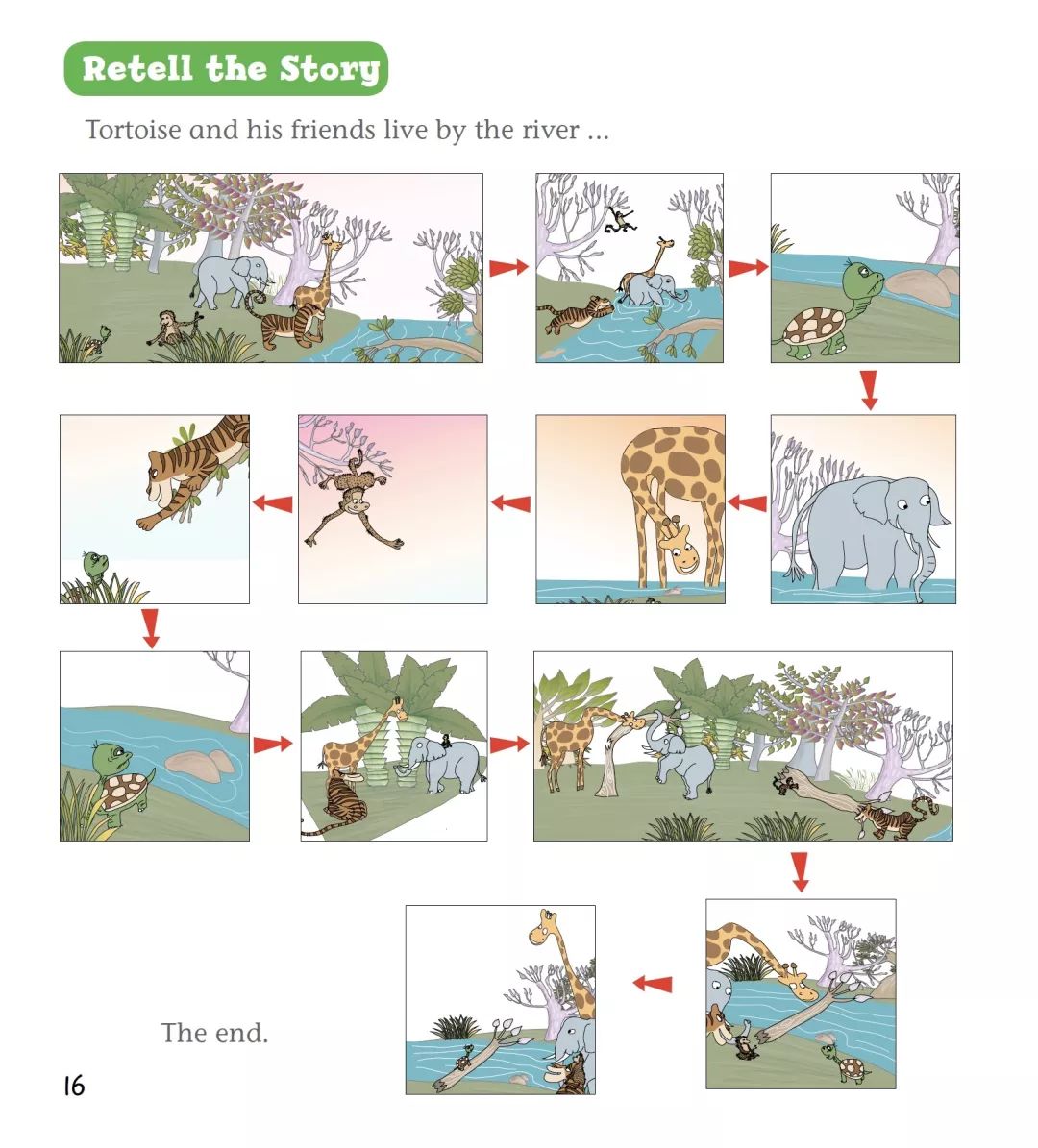 Retell the Story

Tortoise and his friends live by the river ...

The end.

16