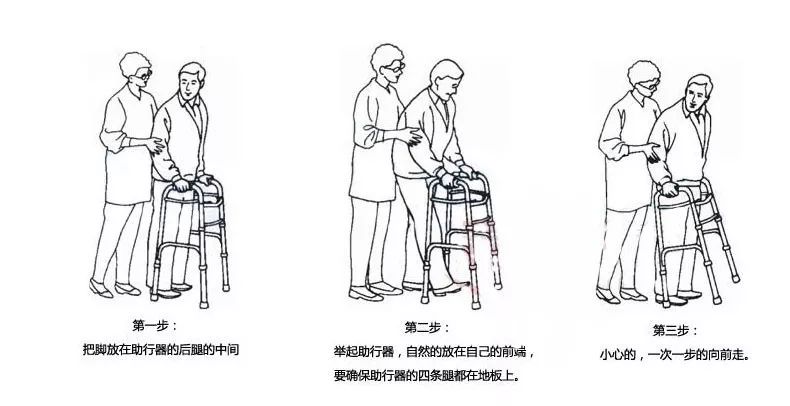 第一步：
把脚放在助行器的后腿的中间

第二步：
举起助行器，自然的放在自己的前端，
要确保助行器的四条腿都在地板上。

第三步：
小心的，一次一步的向前走。