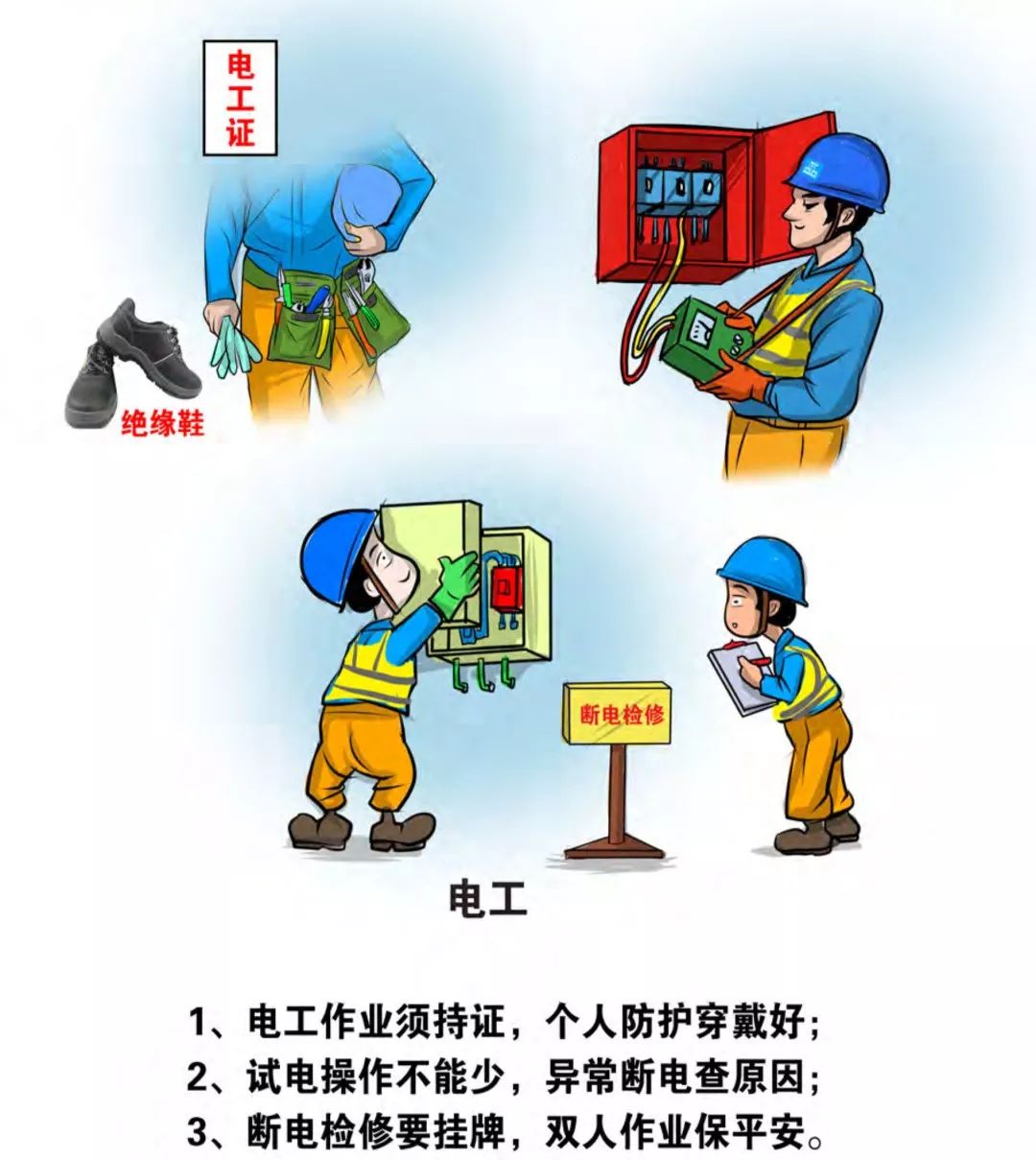 电工证

绝缘鞋

断电检修

电工

1、电工作业须持证，个人防护穿戴好；
2、试电操作不能少，异常断电查原因；
3、断电检修要挂牌，双人作业保平安。