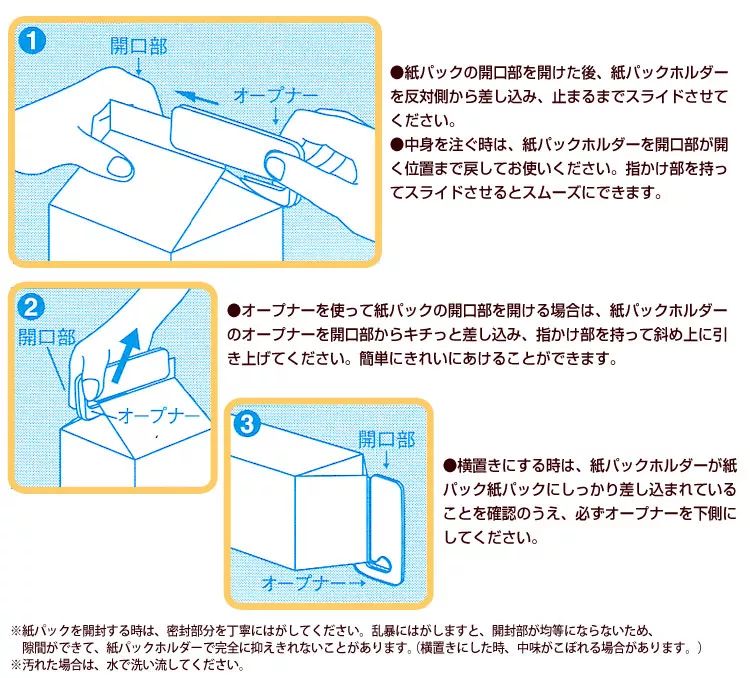 1
開口部
オープナー

●紙パックの開口部を開けた後、紙パックホルダーを反対側から差し込み、止まるまでスライドさせてください。
●中身を注ぐ時は、紙パックホルダーを開口部が開く位置まで戻してお使いください。指かけ部を持ってスライドさせるとスムーズにできます。

2
開口部
オープナー

●オープナーを使って紙パックの開口部を開ける場合は、紙パックホルダーのオープナーを開口部からキチっと差し込み、指かけ部を持って斜め上に引き上げてください。簡単にきれいにあけることができます。

3
開口部
オープナー

●横置きにする時は、紙パックホルダーが紙パック紙パックにしっかり差し込まれていることを確認のうえ、必ずオープナーを下側にしてください。

※紙パックを開封する時は、密封部分を丁寧にはがしてください。乱暴にはがしますと、開封部が均等にならないため、隙間ができて、紙パックホルダーで完全に抑えきれないことがあります。(横置きにした時、中味がこぼれる場合があります。)
※汚れた場合は、水で洗い流してください。