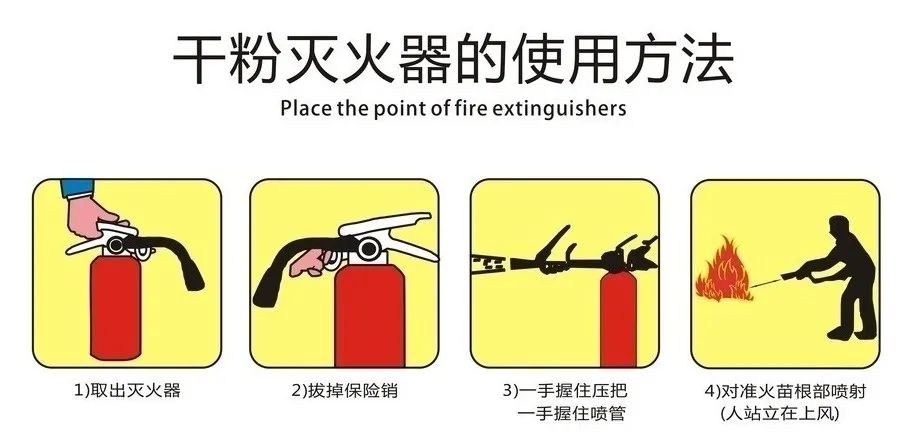 干粉灭火器的使用方法
Place the point of fire extinguishers

1)取出灭火器

2)拔掉保险销

3)一手握住压把
一手握住喷管

4)对准火苗根部喷射
(人站立在上风)