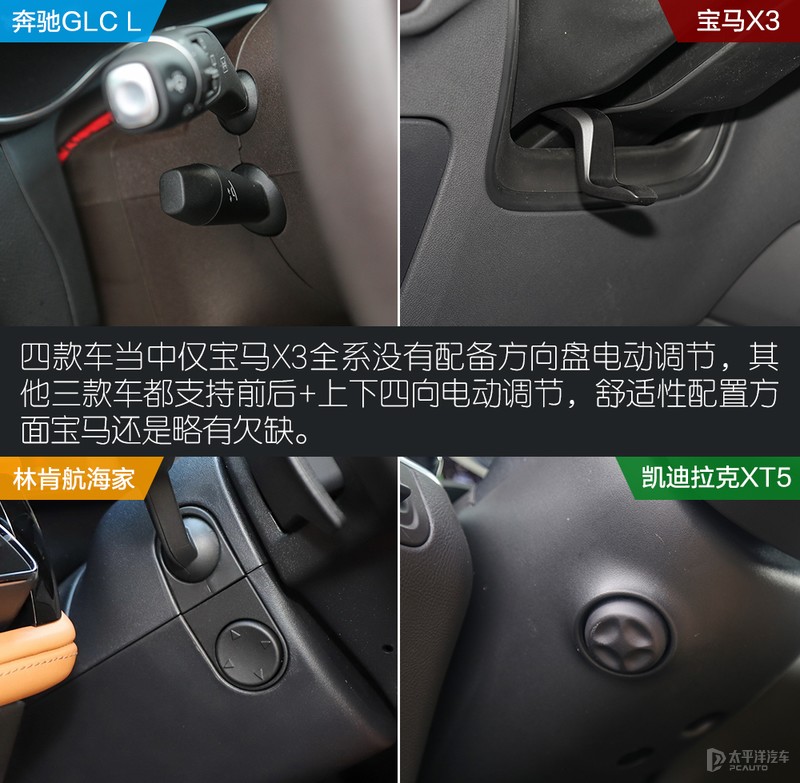 奔驰GLC L

宝马X3

四款车当中仅宝马X3全系没有配备方向盘电动调节，其他三款车都支持前后+上下四向电动调节，舒适性配置方面宝马还是略有欠缺。

林肯航海家

凯迪拉克XT5

太平洋汽车
PCAUTO