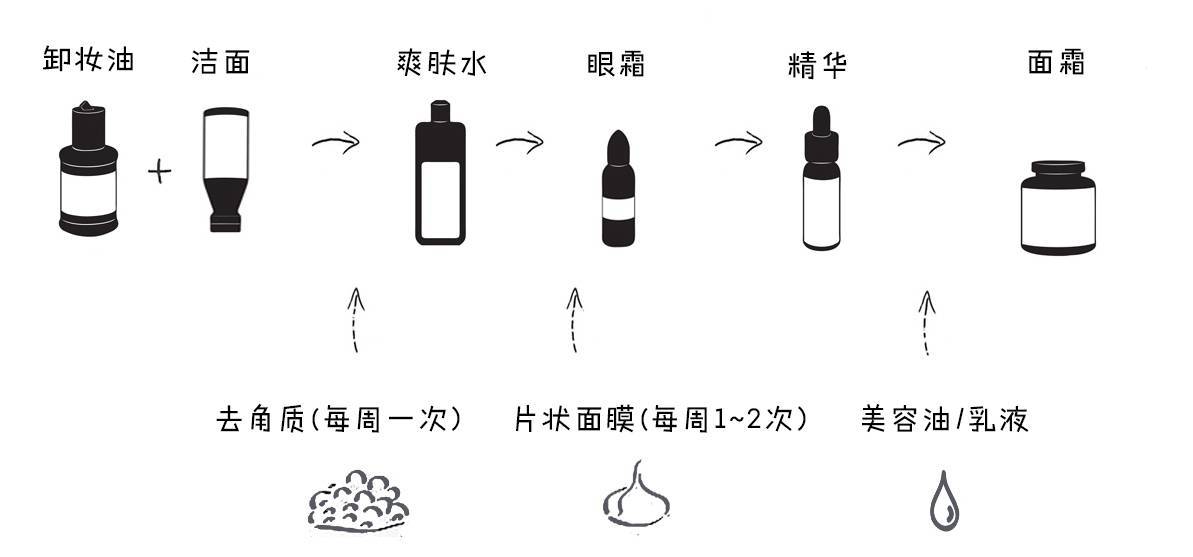 卸妆油 + 洁面 爽肤水 眼霜 精华 面霜

去角质(每周一次) 片状面膜(每周1~2次) 美容油/乳液