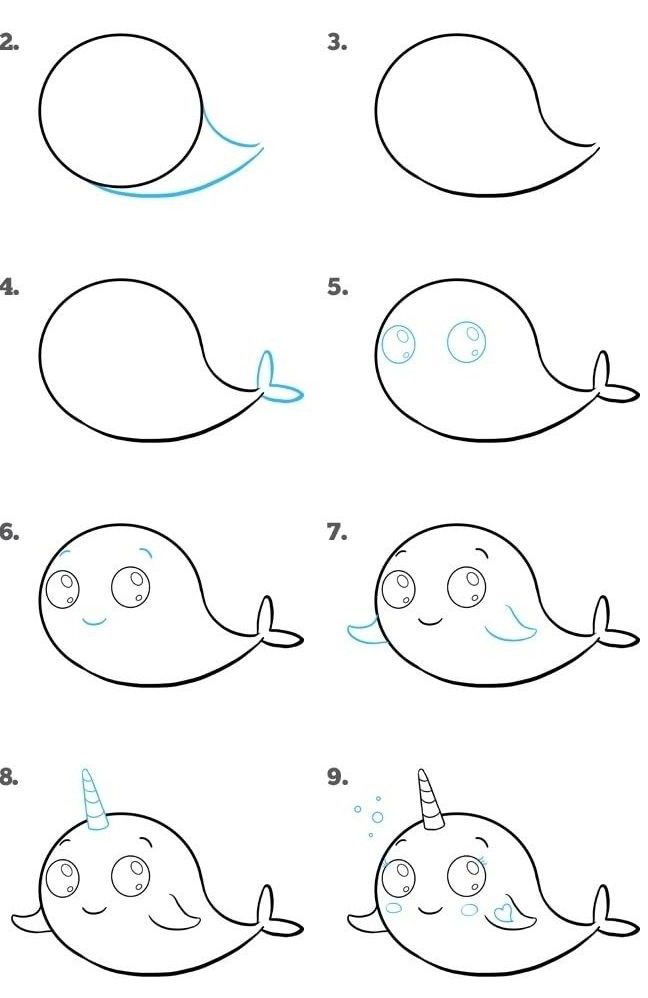 2.

3.

4.

5.

6.

7.

8.

9.