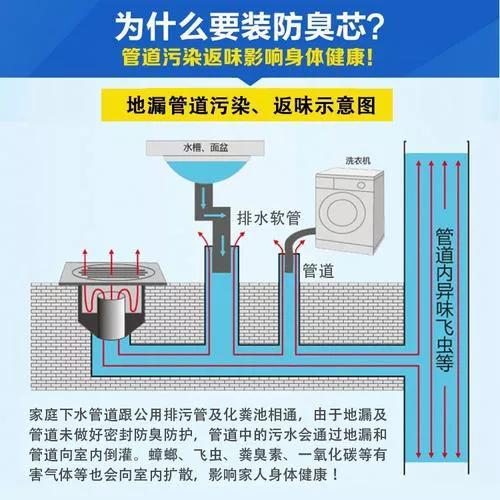 为什么要装防臭芯?
管道污染返味影响身体健康!

地漏管道污染、返味示意图

水槽、面盆

洗衣机

排水软管

管道

管道内异味飞虫等

家庭下水管道跟公用排污管及化粪池相通，由于地漏及管道未做好密封防臭防护，管道中的污水会通过地漏和管道向室内倒灌。蟑螂、飞虫、粪臭素、一氧化碳等有害气体等也会向室内扩散，影响家人身体健康！