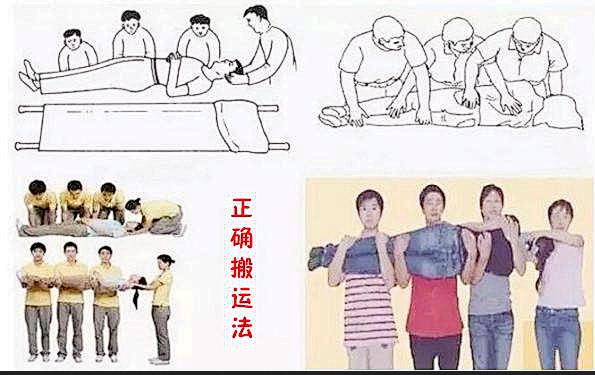 正确搬运法