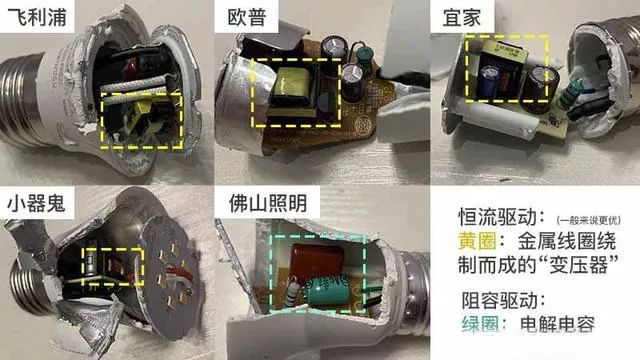 飞利浦

欧普

宜家

小器鬼

佛山照明

恒流驱动：（一般来说更优）
黄圈：金属线圈绕制而成的“变压器”

阻容驱动：
绿圈：电解电容