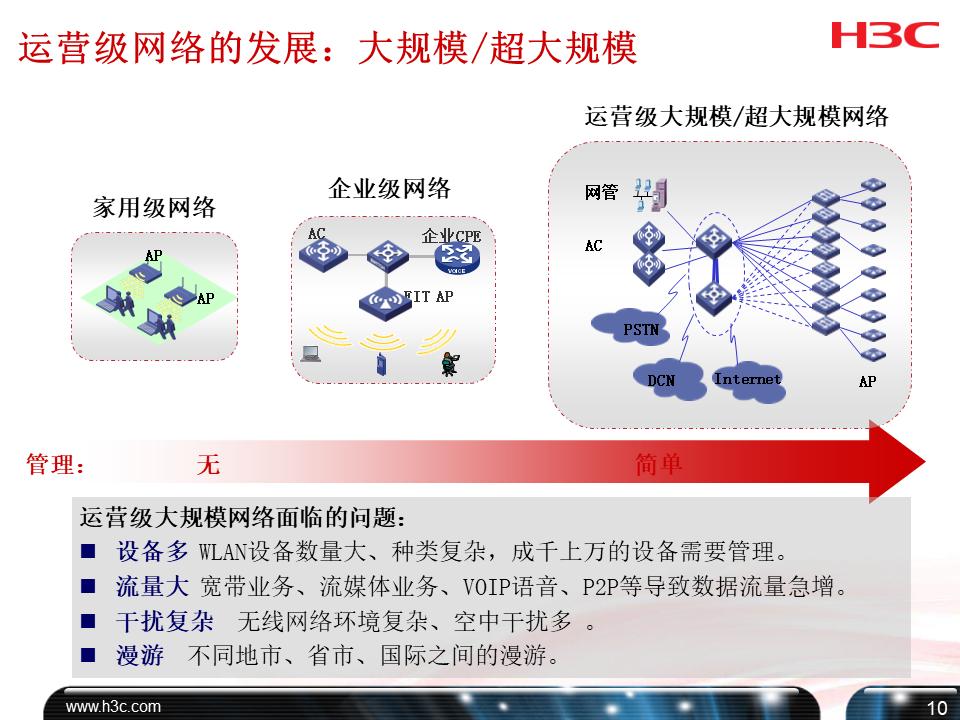 运营级网络的发展：大规模/超大规模

H3C

家用级网络

AP

AP

企业级网络

AC

企业CPE

VOICE

FIT AP

运营级大规模/超大规模网络

网管

AC

PSTN

DCN

Internet

AP

管理：

无

简单

运营级大规模网络面临的问题：

■ 设备多 WLAN设备数量大、种类复杂，成千上万的设备需要管理。

■ 流量大 宽带业务、流媒体业务、VOIP语音、P2P等导致数据流量急增。

■ 干扰复杂 无线网络环境复杂、空中干扰多 。

■ 漫游 不同地市、省市、国际之间的漫游。

www.h3c.com

10