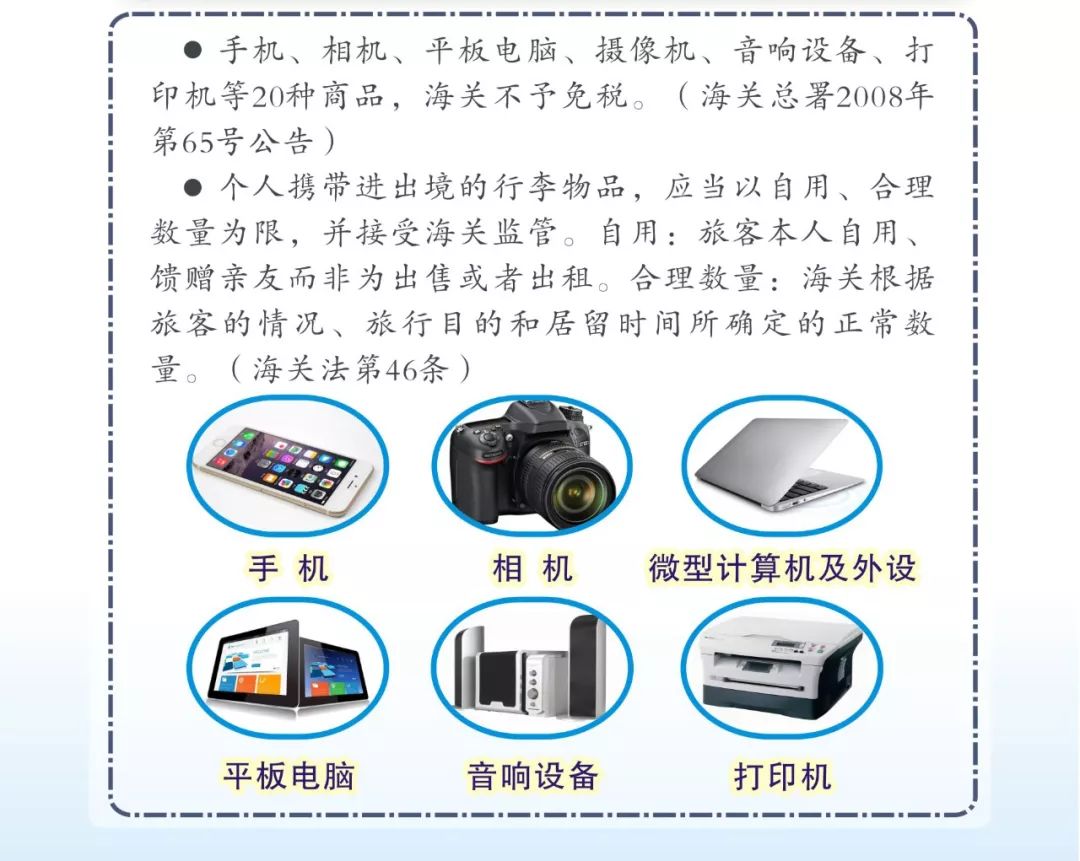 ● 手机、相机、平板电脑、摄像机、音响设备、打印机等20种商品，海关不予免税。（海关总署2008年第65号公告）

● 个人携带进出境的行李物品，应当以自用、合理数量为限，并接受海关监管。自用：旅客本人自用、馈赠亲友而非为出售或者出租。合理数量：海关根据旅客的情况、旅行目的和居留时间所确定的正常数量。（海关法第46条）

手 机

相 机

微型计算机及外设

平板电脑

音响设备

打印机