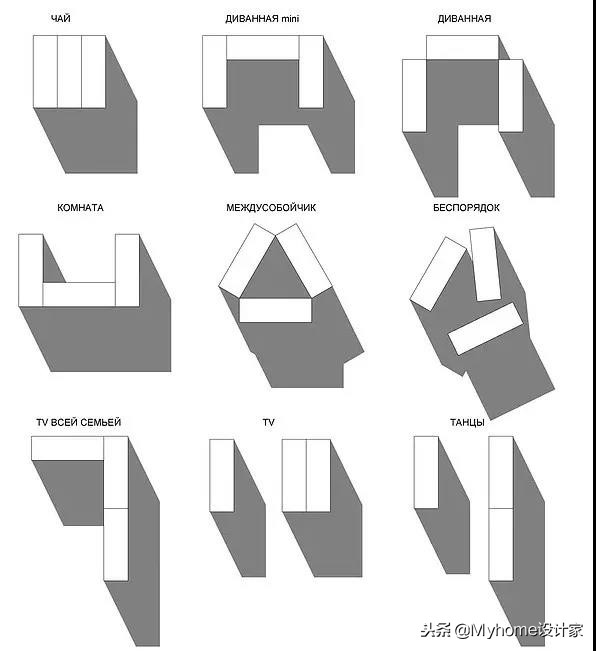 ЧАЙ

ДИВАННАЯ mini

ДИВАННАЯ

КОМНАТА

МЕЖДУСОБОЙЧИК

БЕСПОРЯДОК

TV ВСЕЙ СЕМЬЕЙ

TV

ТАНЦЫ

头条 @Myhome设计家