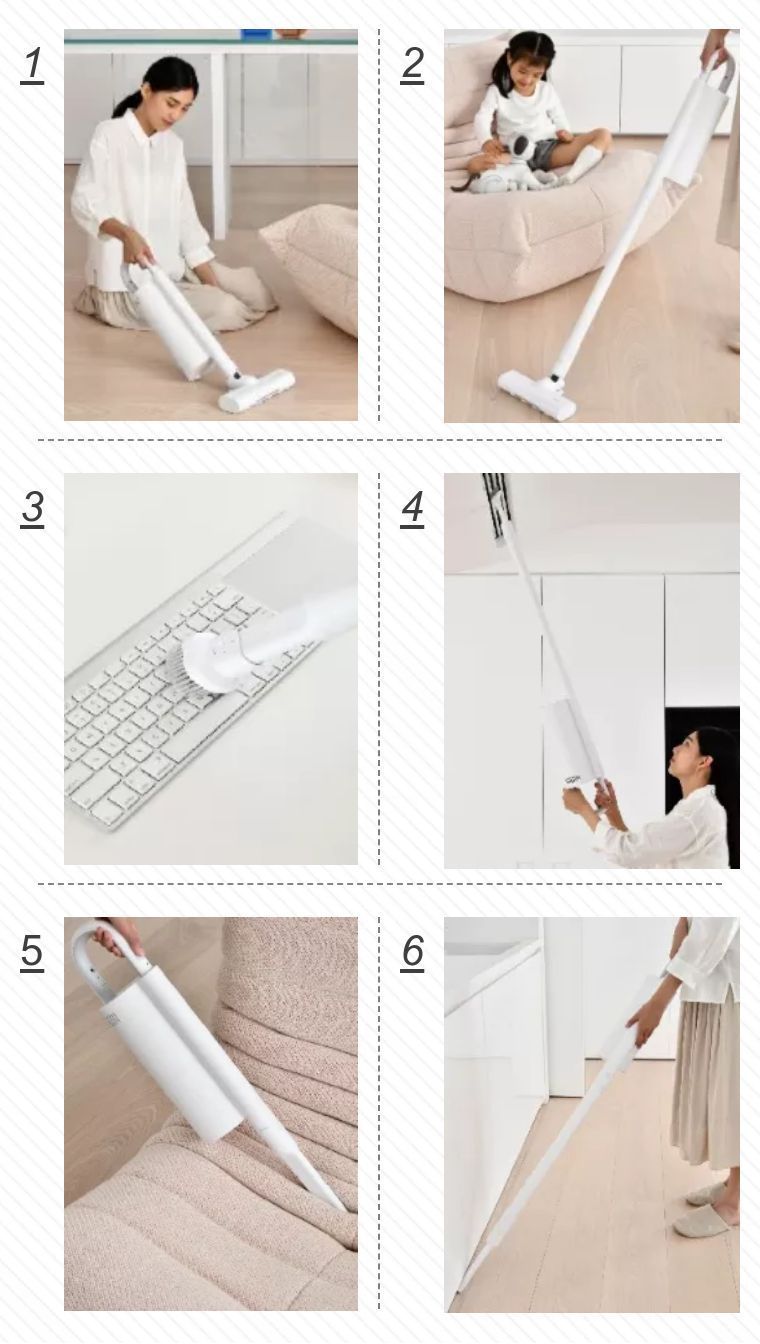 1

2

3

4

5

6