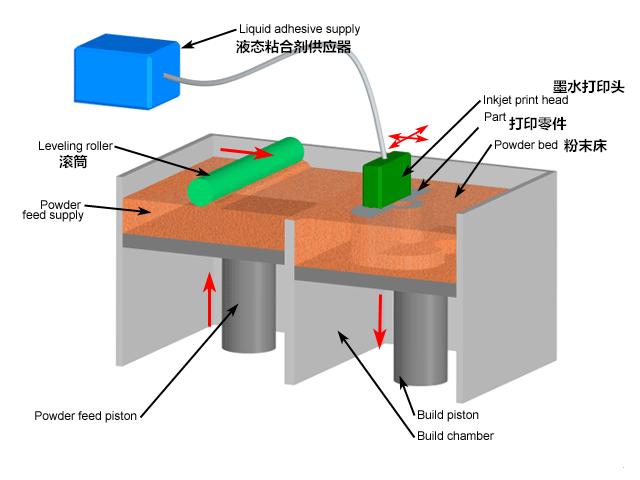 Liquid adhesive supply
液态粘合剂供应器

墨水打印头
Inkjet print head
Part 打印零件
Powder bed 粉末床

Leveling roller
滚筒

Powder feed supply

Powder feed piston

Build piston
Build chamber