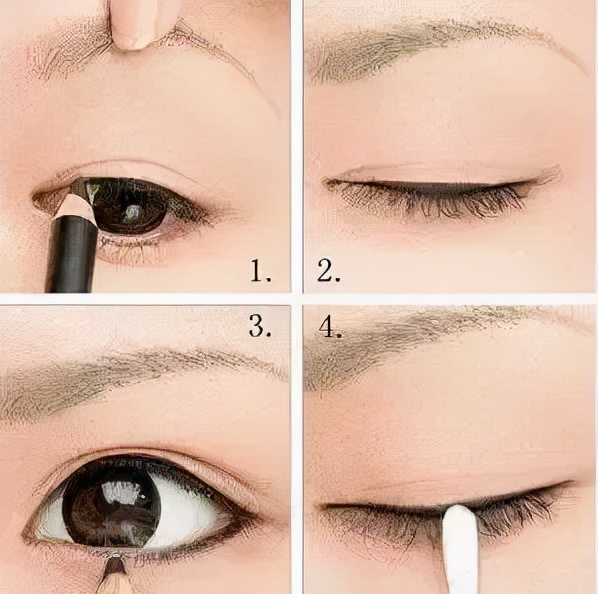 1.

2.

3.

4.