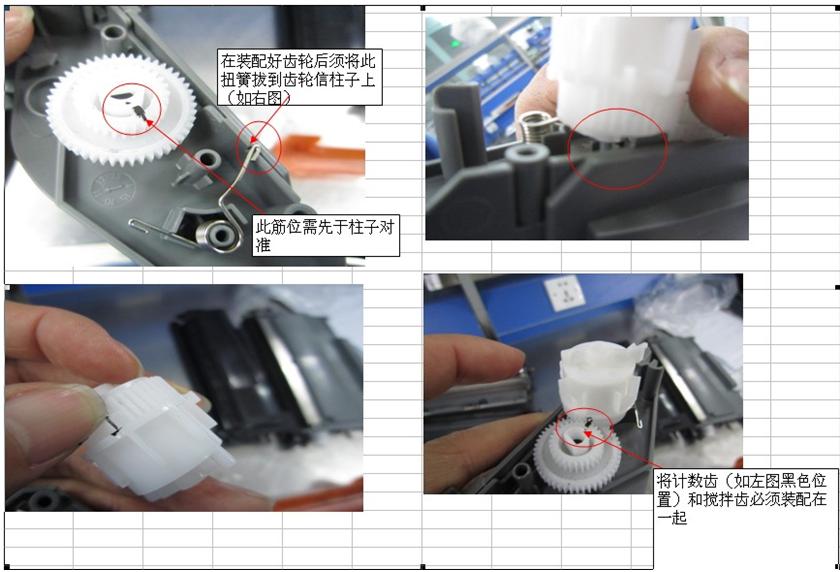 在装配好齿轮后须将此扭簧拔到齿轮信柱子上（如右图）

此筋位需先于柱子对准

将计数齿（如左图黑色位置）和搅拌齿必须装配在一起