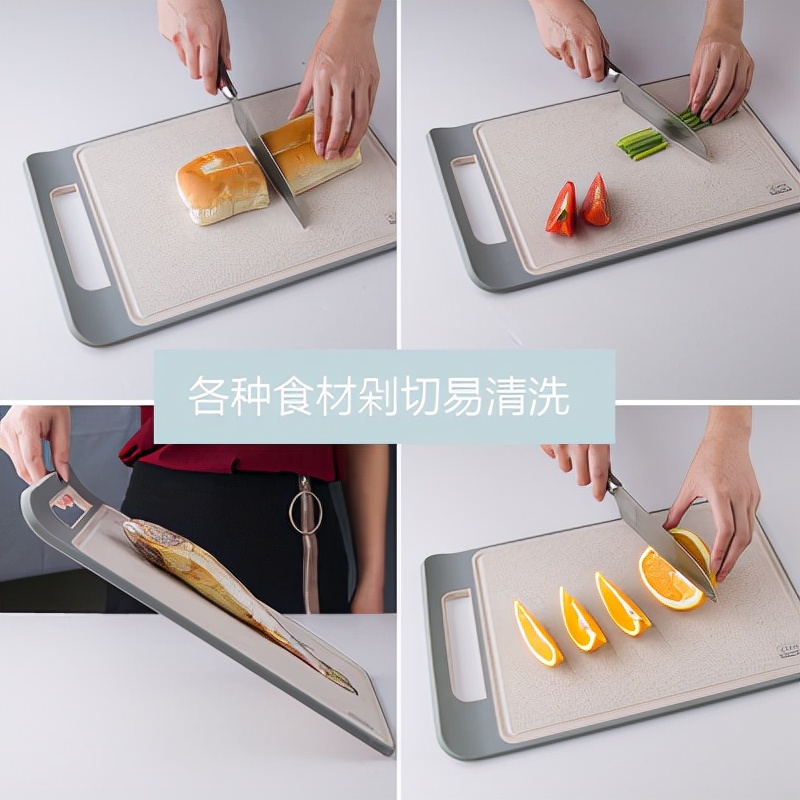 各种食材剁切易清洗