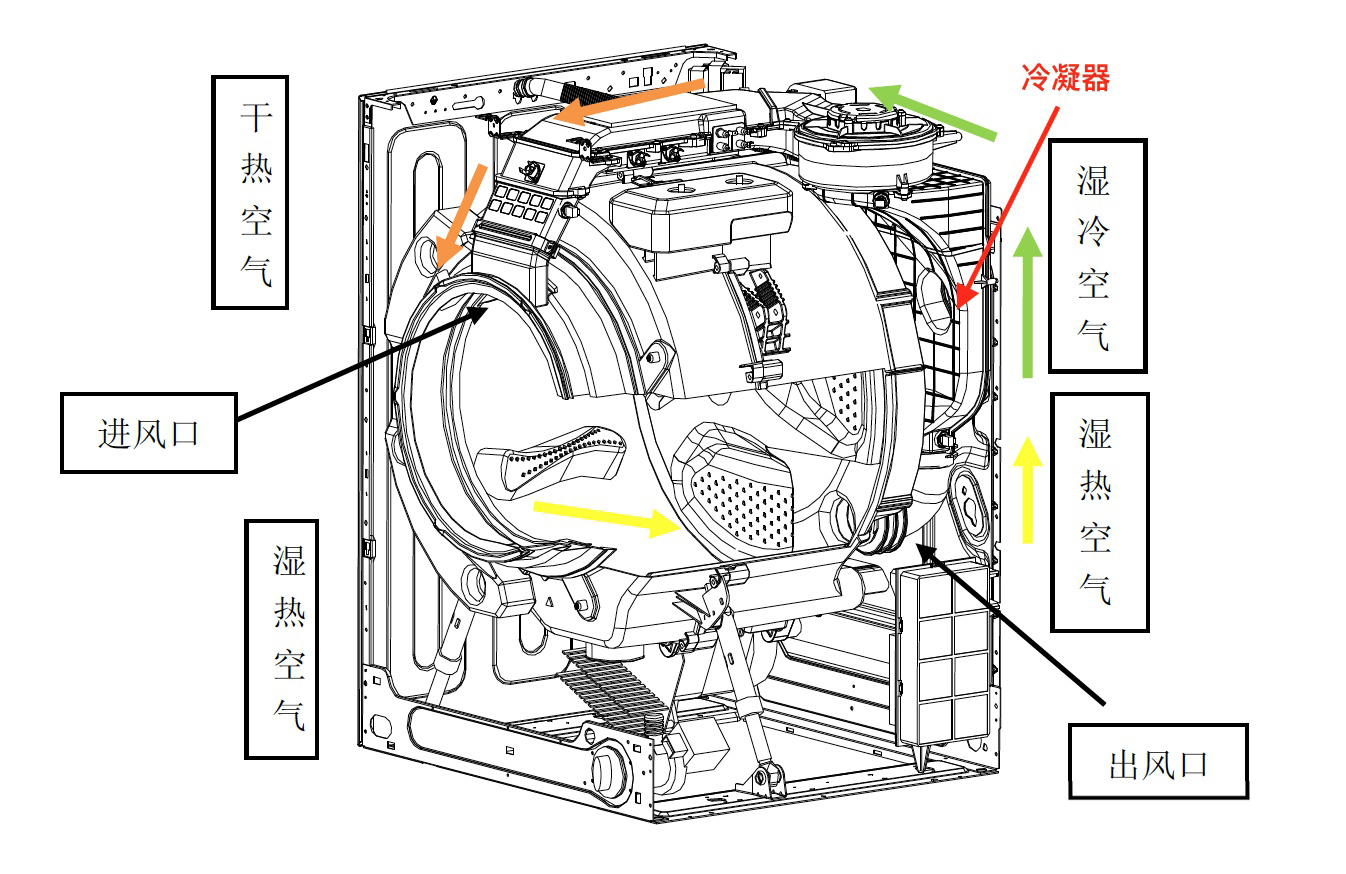 干热空气

冷凝器

湿冷空气

进风口

湿热空气

湿热空气

出风口