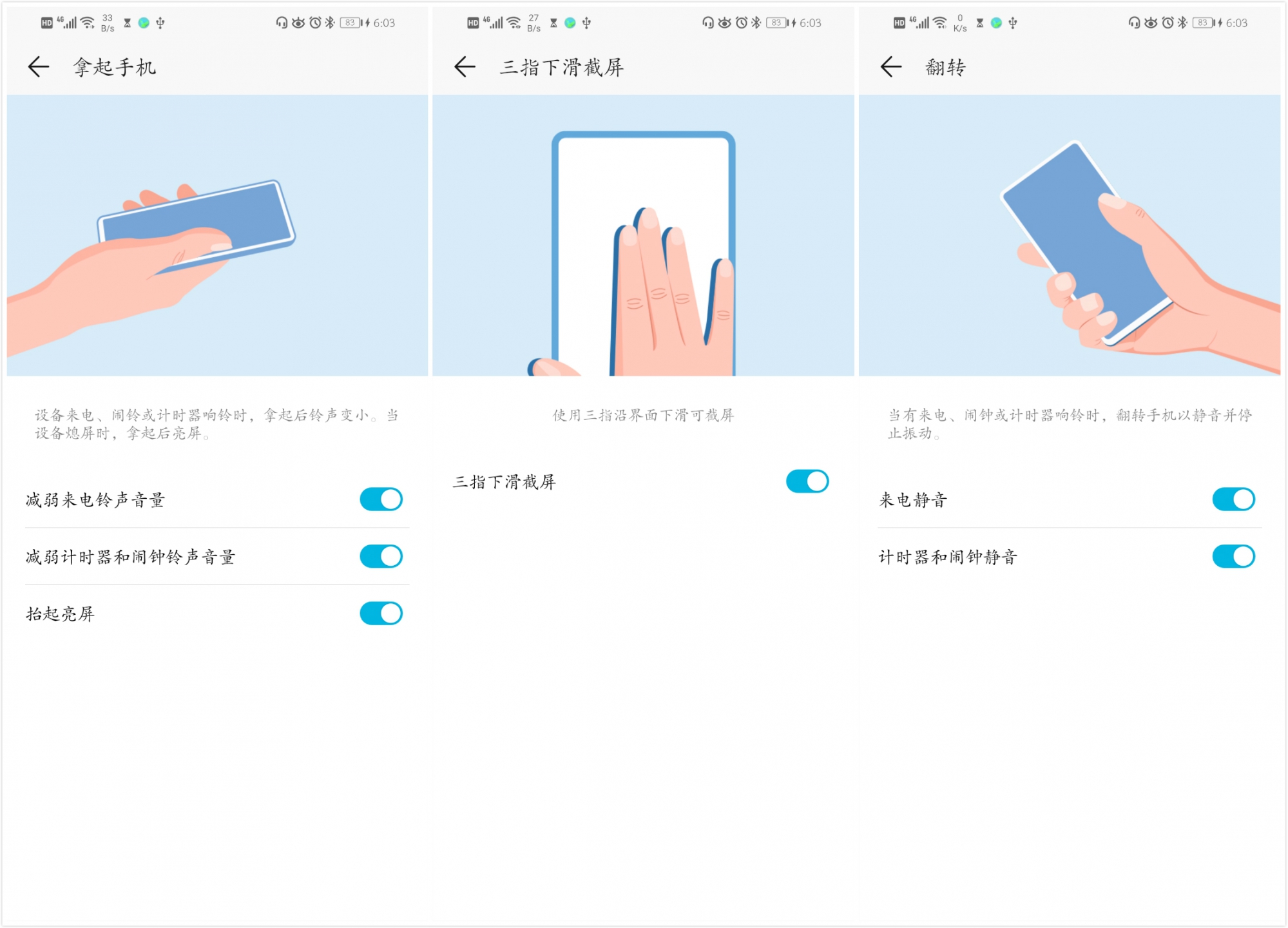 HD 4G 33 B/s 83 6:03

拿起手机

设备来电、闹铃或计时器响铃时，拿起后铃声变小。当设备熄屏时，拿起后亮屏。

减弱来电铃声音量

减弱计时器和闹钟铃声音量

抬起亮屏

HD 4G 27 B/s 83 6:03

三指下滑截屏

使用三指沿界面下滑可截屏

三指下滑截屏

HD 4G 0 K/s 83 6:03

翻转

当有来电、闹钟或计时器响铃时，翻转手机以静音并停止振动。

来电静音

计时器和闹钟静音