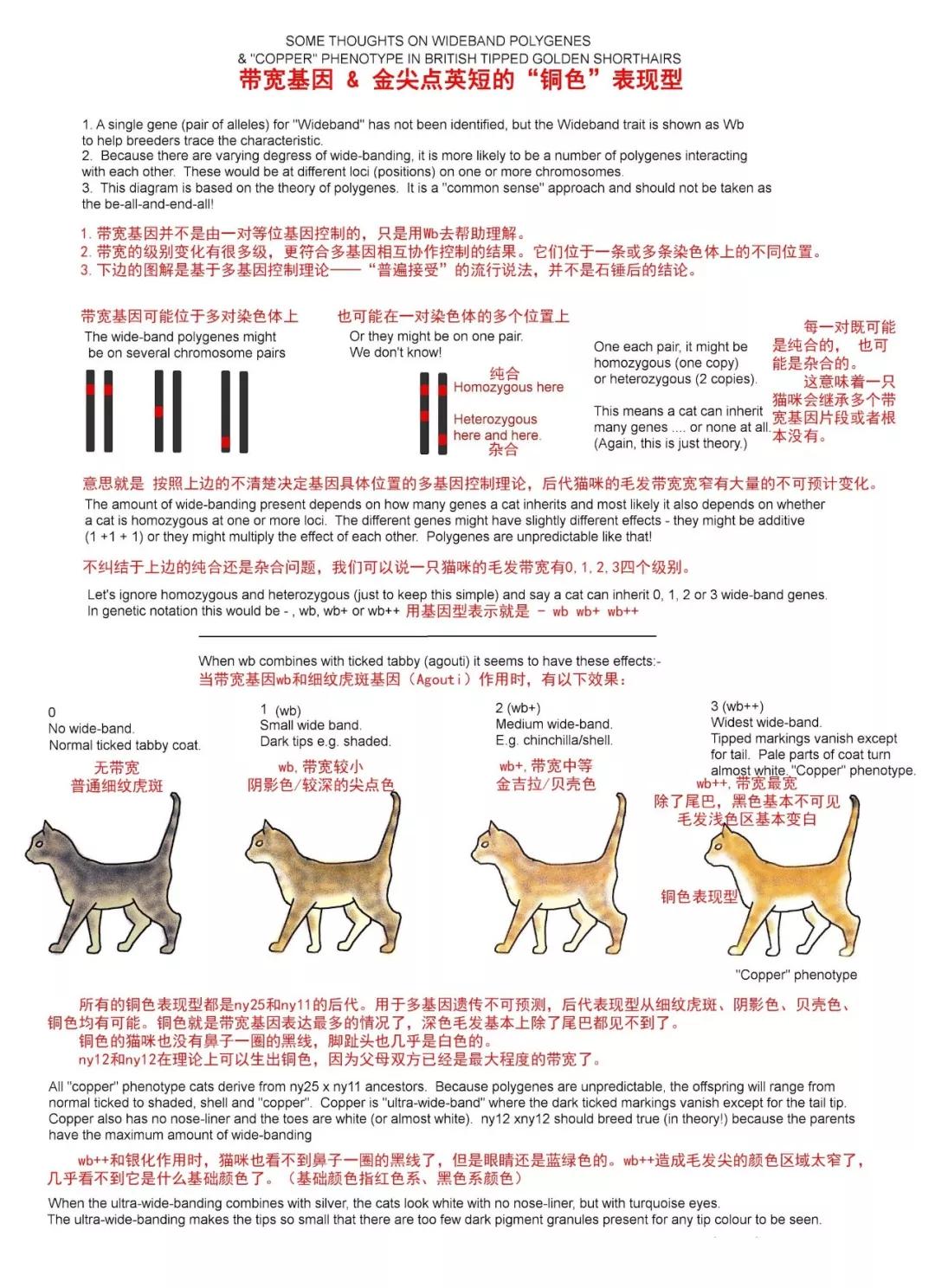 SOME THOUGHTS ON WIDEBAND POLYGENES
& "COPPER" PHENOTYPE IN BRITISH TIPPED GOLDEN SHORTHAIRS
带宽基因 & 金尖点英短的“铜色”表现型

1. A single gene (pair of alleles) for "Wideband" has not been identified, but the Wideband trait is shown as Wb to help breeders trace the characteristic.
2. Because there are varying degress of wide-banding, it is more likely to be a number of polygenes interacting with each other. These would be at different loci (positions) on one or more chromosomes.
3. This diagram is based on the theory of polygenes. It is a "common sense" approach and should not be taken as the be-all-and-end-all!

1. 带宽基因并不是由一对等位基因控制的，只是用Wb去帮助理解。
2. 带宽的级别变化有很多级，更符合多基因相互协作控制的结果。它们位于一条或多条染色体上的不同位置。
3. 下边的图解是基于多基因控制理论——“普遍接受”的流行说法，并不是石锤后的结论。

带宽基因可能位于多对染色体上
The wide-band polygenes might be on several chromosome pairs

也可能在一对染色体的多个位置上
Or they might be on one pair. We don't know!

纯合
Homozygous here

Heterozygous here and here.
杂合

One each pair, it might be homozygous (one copy) or heterozygous (2 copies).

This means a cat can inherit many genes .... or none at all. (Again, this is just theory.)

每一对既可能是纯合的，也可能是杂合的。
这意味着一只猫咪会继承多个带宽基因片段或者根本没有。

意思就是 按照上边的不清楚决定基因具体位置的多基因控制理论，后代猫咪的毛发带宽宽窄有大量的不可预计变化。

The amount of wide-banding present depends on how many genes a cat inherits and most likely it also depends on whether a cat is homozygous at one or more loci. The different genes might have slightly different effects - they might be additive (1 +1 + 1) or they might multiply the effect of each other. Polygenes are unpredictable like that!

不纠结于上边的纯合还是杂合问题，我们可以说一只猫咪的毛发带宽有0, 1, 2, 3四个级别。

Let's ignore homozygous and heterozygous (just to keep this simple) and say a cat can inherit 0, 1, 2 or 3 wide-band genes. In genetic notation this would be - , wb, wb+ or wb++ 用基因型表示就是 - wb wb+ wb++

When wb combines with ticked tabby (agouti) it seems to have these effects:-
当带宽基因wb和细纹虎斑基因（Agouti）作用时，有以下效果：

0
No wide-band.
Normal ticked tabby coat.
无带宽
普通细纹虎斑

1 (wb)
Small wide band.
Dark tips e.g. shaded.
wb, 带宽较小
阴影色/较深的尖点色

2 (wb+)
Medium wide-band.
E.g. chinchilla/shell.
wb+, 带宽中等
金吉拉/贝壳色

3 (wb++)
Widest wide-band.
Tipped markings vanish except for tail. Pale parts of coat turn almost white. "Copper" phenotype.
wb++, 带宽最宽
除了尾巴，黑色基本不可见
毛发浅色区基本变白

铜色表现型

"Copper" phenotype

所有的铜色表现型都是ny25和ny11的后代。用于多基因遗传不可预测，后代表现型从细纹虎斑、阴影色、贝壳色、铜色均有可能。铜色就是带宽基因表达最多的情况了，深色毛发基本上除了尾巴都见不到了。
铜色的猫咪也没有鼻子一圈的黑线，脚趾头也几乎是白色的。
ny12和ny12在理论上可以生出铜色，因为父母双方已经是最大程度的带宽了。

All "copper" phenotype cats derive from ny25 x ny11 ancestors. Because polygenes are unpredictable, the offspring will range from normal ticked to shaded, shell and "copper". Copper is "ultra-wide-band" where the dark ticked markings vanish except for the tail tip. Copper also has no nose-liner and the toes are white (or almost white). ny12 xny12 should breed true (in theory!) because the parents have the maximum amount of wide-banding

wb++和银化作用时，猫咪也看不到鼻子一圈的黑线了，但是眼睛还是蓝绿色的。wb++造成毛发尖的颜色区域太窄了，几乎看不到它是什么基础颜色了。（基础颜色指红色系、黑色系颜色）

When the ultra-wide-banding combines with silver, the cats look white with no nose-liner, but with turquoise eyes.
The ultra-wide-banding makes the tips so small that there are too few dark pigment granules present for any tip colour to be seen.