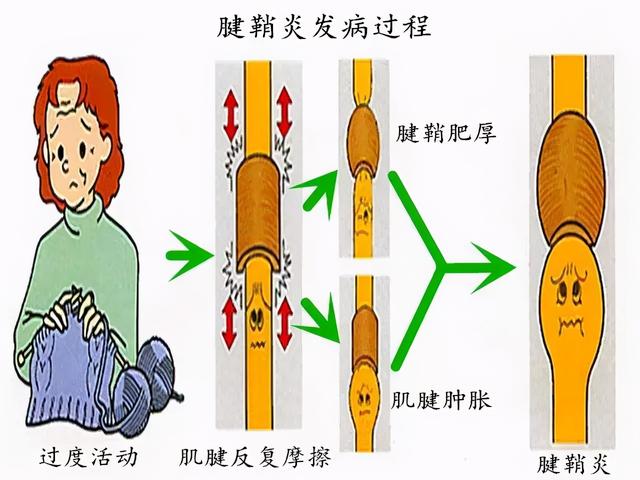 腱鞘炎发病过程

腱鞘肥厚

肌腱肿胀

过度活动

肌腱反复摩擦

腱鞘炎