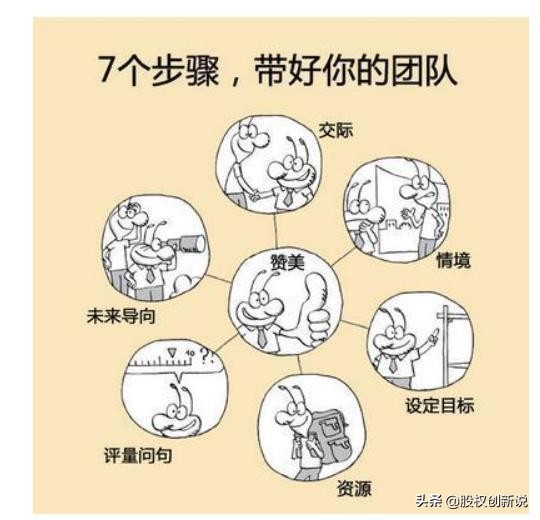 7个步骤，带好你的团队

交际

情境

赞美

未来导向

设定目标

10 ?!

评量问句

资源

头条 @股权创新说