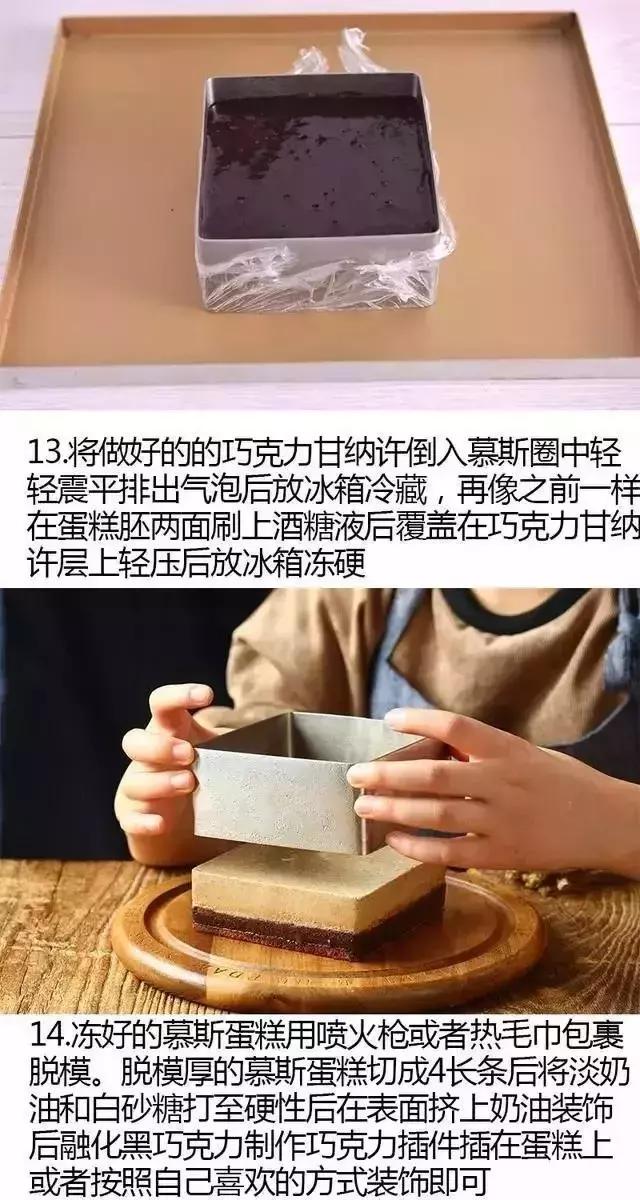 13.将做好的的巧克力甘纳许倒入慕斯圈中轻轻震平排出气泡后放冰箱冷藏，再像之前一样在蛋糕胚两面刷上酒糖液后覆盖在巧克力甘纳许层上轻压后放冰箱冻硬

14.冻好的慕斯蛋糕用喷火枪或者热毛巾包裹脱模。脱模厚的慕斯蛋糕切成4长条后将淡奶油和白砂糖打至硬性后在表面挤上奶油装饰后融化黑巧克力制作巧克力插件插在蛋糕上或者按照自己喜欢的方式装饰即可