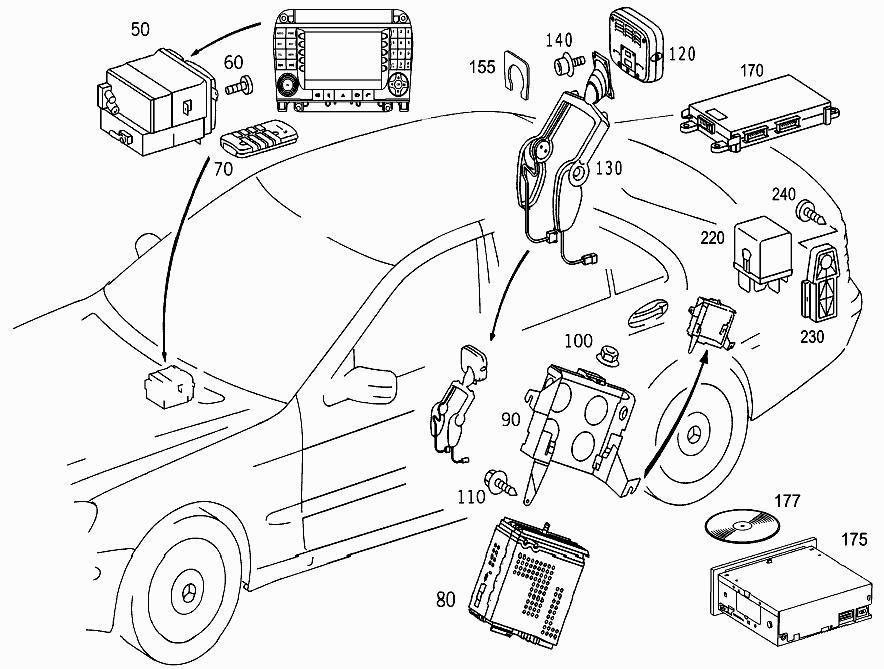 50
60
70
155
140
120
170
130
240
220
230
100
90
110
80
177
175