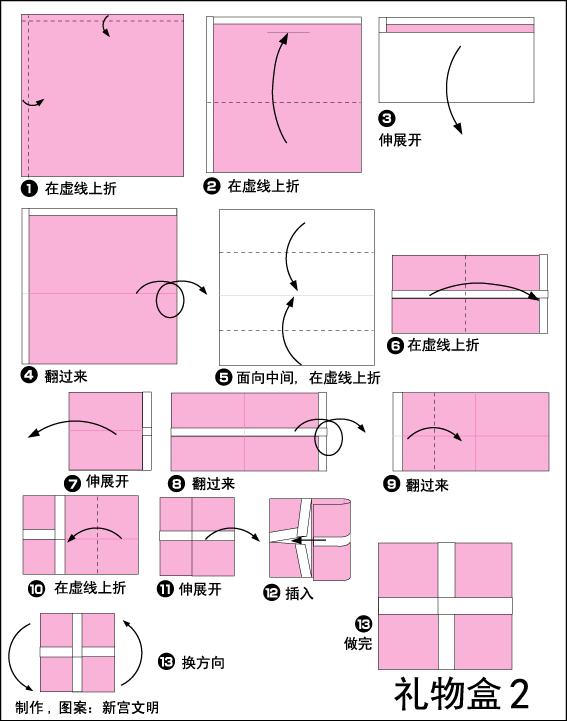 ❶ 在虚线上折

❷ 在虚线上折

❸ 伸展开

❹ 翻过来

❺ 面向中间，在虚线上折

❻ 在虚线上折

❼ 伸展开

❽ 翻过来

❾ 翻过来

❿ 在虚线上折

⓫ 伸展开

⓬ 插入

⓭ 换方向

⓭ 做完

制作，图案：新宫文明

礼物盒 2