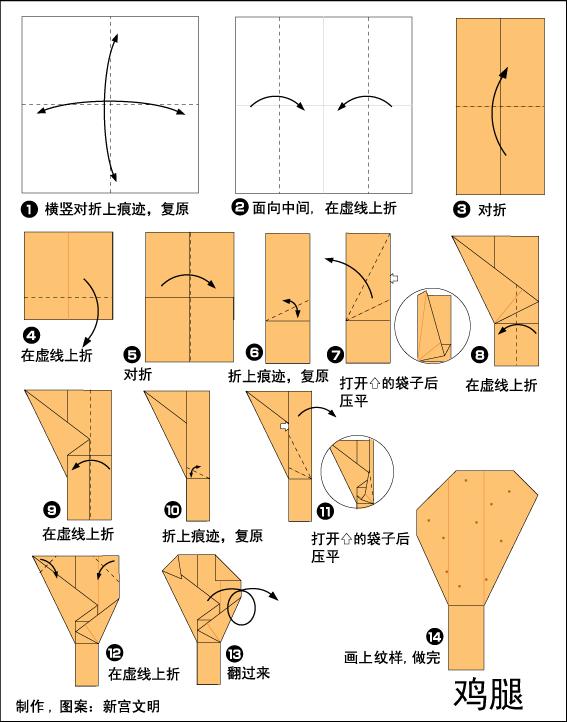 ❶ 横竖对折上痕迹，复原

❷ 面向中间，在虚线上折

❸ 对折

❹ 在虚线上折

❺ 对折

❻ 折上痕迹，复原

❼ 打开⇧的袋子后压平

❽ 在虚线上折

❾ 在虚线上折

❿ 折上痕迹，复原

⓫ 打开⇧的袋子后压平

⓬ 在虚线上折

⓭ 翻过来

⓮ 画上纹样，做完

鸡腿

制作，图案：新宫文明