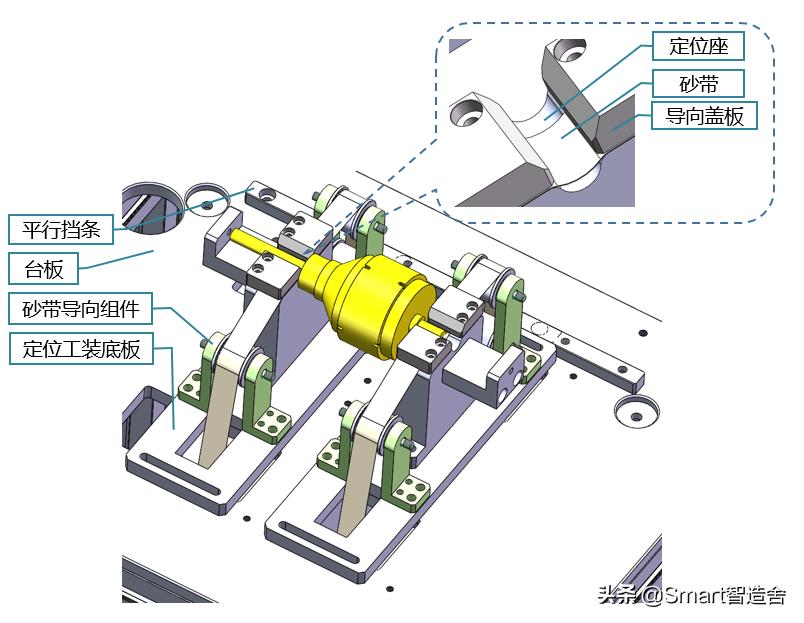 定位座
砂带
导向盖板
平行挡条
台板
砂带导向组件
定位工装底板
头条@Smart智造舍