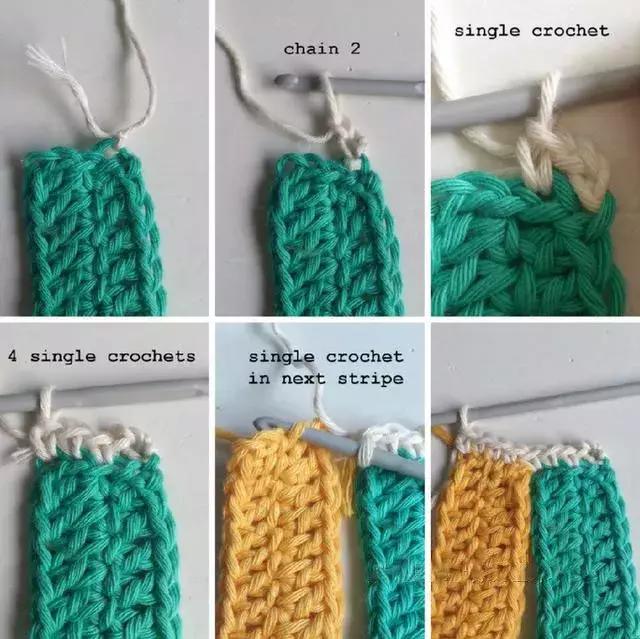 chain 2

single crochet

4 single crochets

single crochet in next stripe