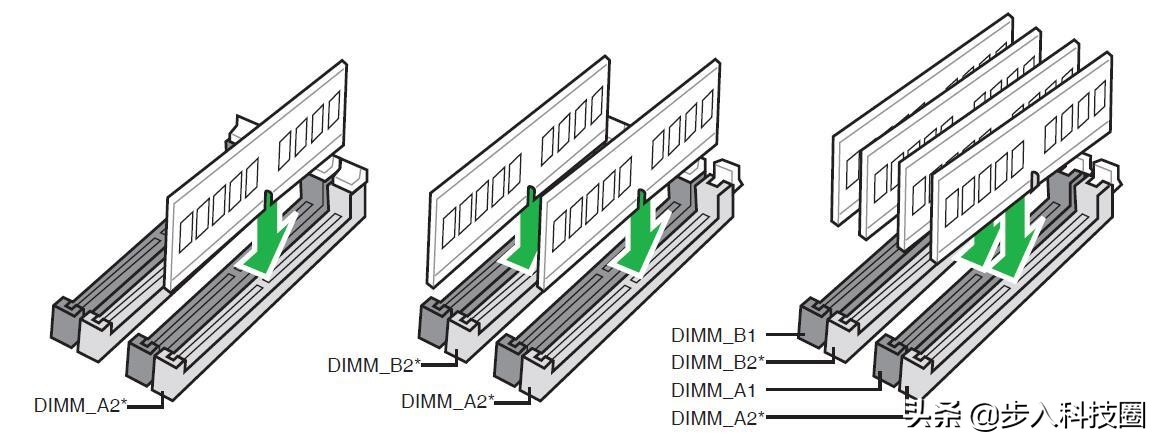 DIMM_A2*

DIMM_B2*
DIMM_A2*

DIMM_B1
DIMM_B2*
DIMM_A1
DIMM_A2*

头条 @步入科技圈