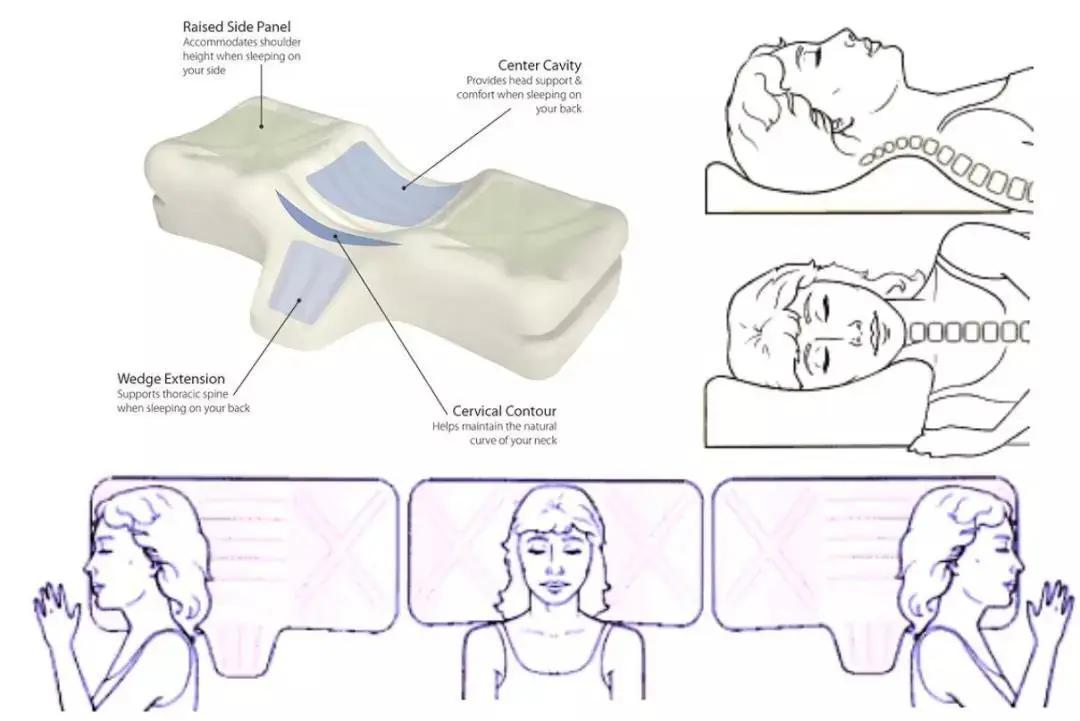 Raised Side Panel
Accommodates shoulder height when sleeping on your side

Center Cavity
Provides head support & comfort when sleeping on your back

Wedge Extension
Supports thoracic spine when sleeping on your back

Cervical Contour
Helps maintain the natural curve of your neck